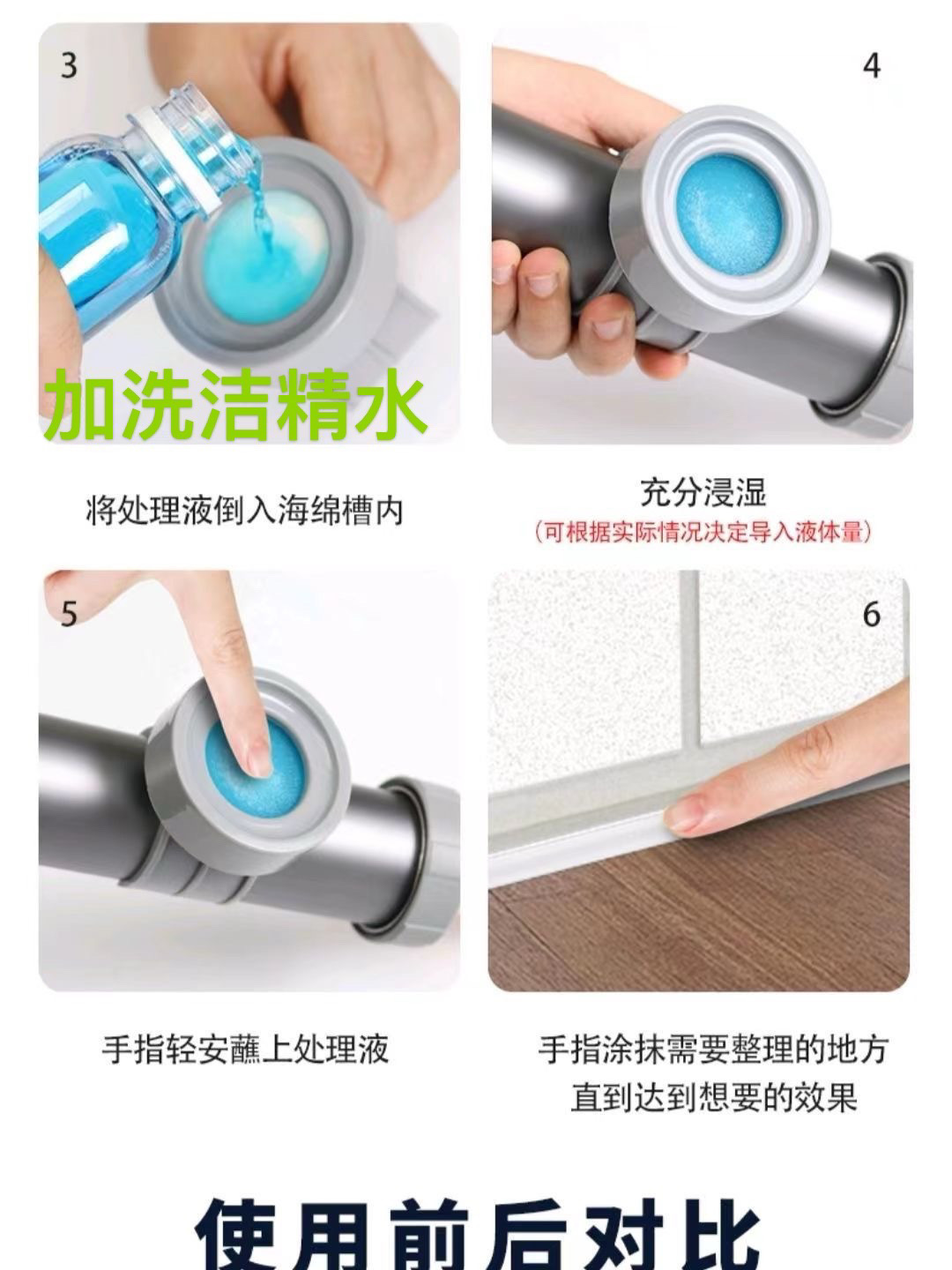 3

加洗洁精水

将处理液倒入海绵槽内

4

充分浸湿
(可根据实际情况决定导入液体量)

5

手指轻安蘸上处理液

6

手指涂抹需要整理的地方
直到达到想要的效果

使用前后对比