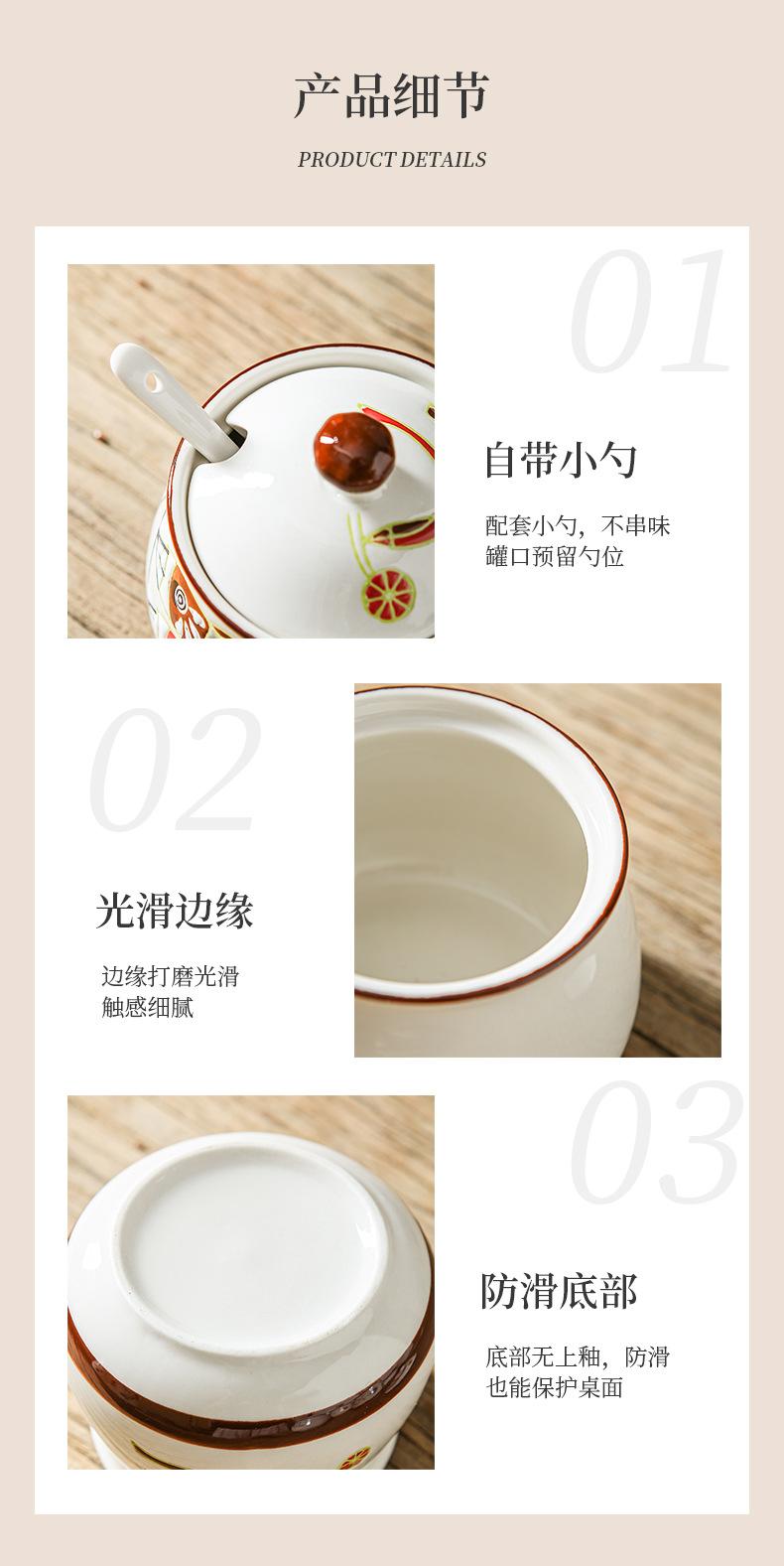 产品细节

PRODUCT DETAILS

01

自带小勺

配套小勺，不串味
罐口预留勺位

02

光滑边缘

边缘打磨光滑
触感细腻

03

防滑底部

底部无上釉，防滑
也能保护桌面