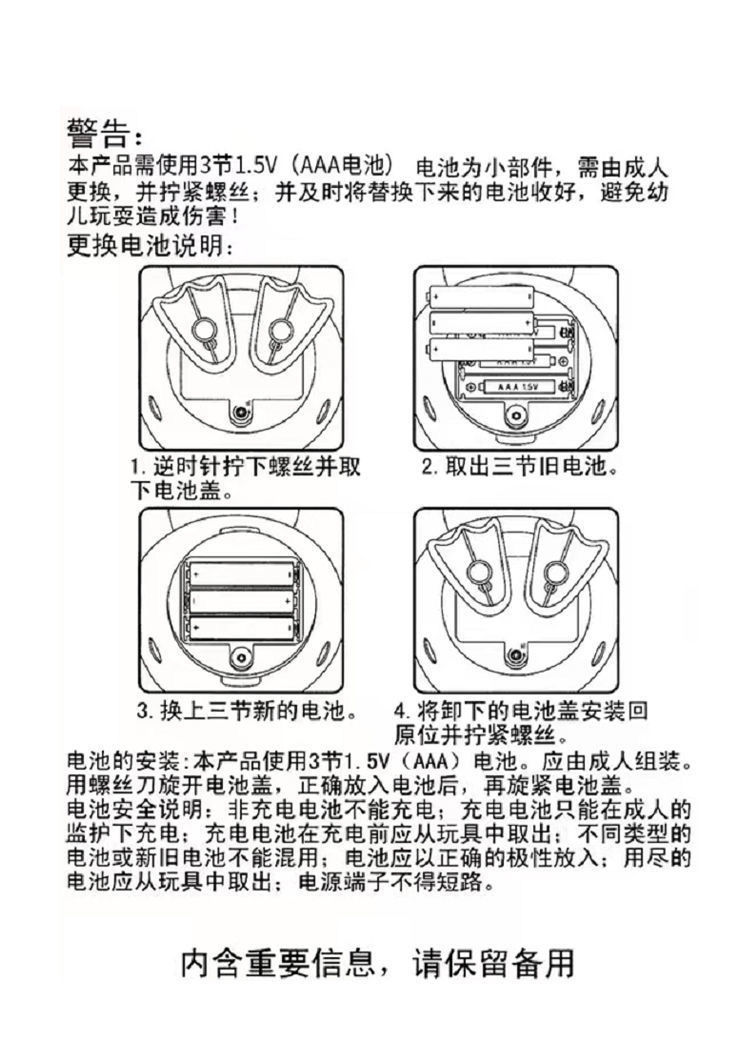 警告：
本产品需使用3节1.5V（AAA电池） 电池为小部件，需由成人更换，并拧紧螺丝；并及时将替换下来的电池收好，避免幼儿玩耍造成伤害！
更换电池说明：

AAA 1.5V

1. 逆时针拧下螺丝并取下电池盖。

2. 取出三节旧电池。

3. 换上三节新的电池。

4. 将卸下的电池盖安装回原位并拧紧螺丝。

电池的安装：本产品使用3节1.5V（AAA）电池。应由成人组装。用螺丝刀旋开电池盖，正确放入电池后，再旋紧电池盖。
电池安全说明：非充电电池不能充电；充电电池只能在成人的监护下充电；充电电池在充电前应从玩具中取出；不同类型的电池或新旧电池不能混用；电池应以正确的极性放入；用尽的电池应从玩具中取出；电源端子不得短路。

内含重要信息，请保留备用