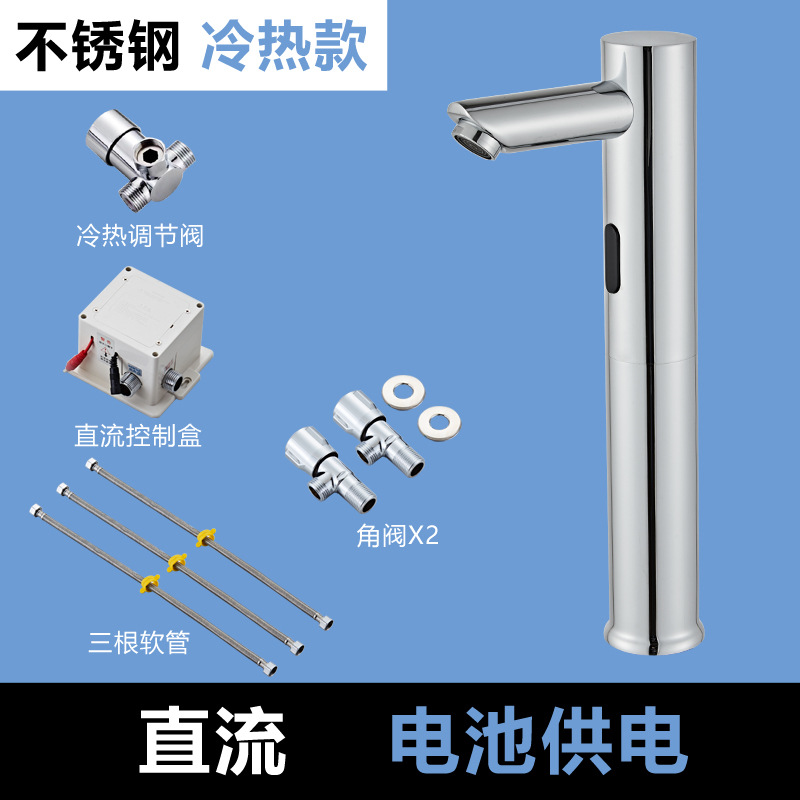 不锈钢 冷热款

冷热调节阀

直流控制盒

角阀X2

三根软管

直流 电池供电