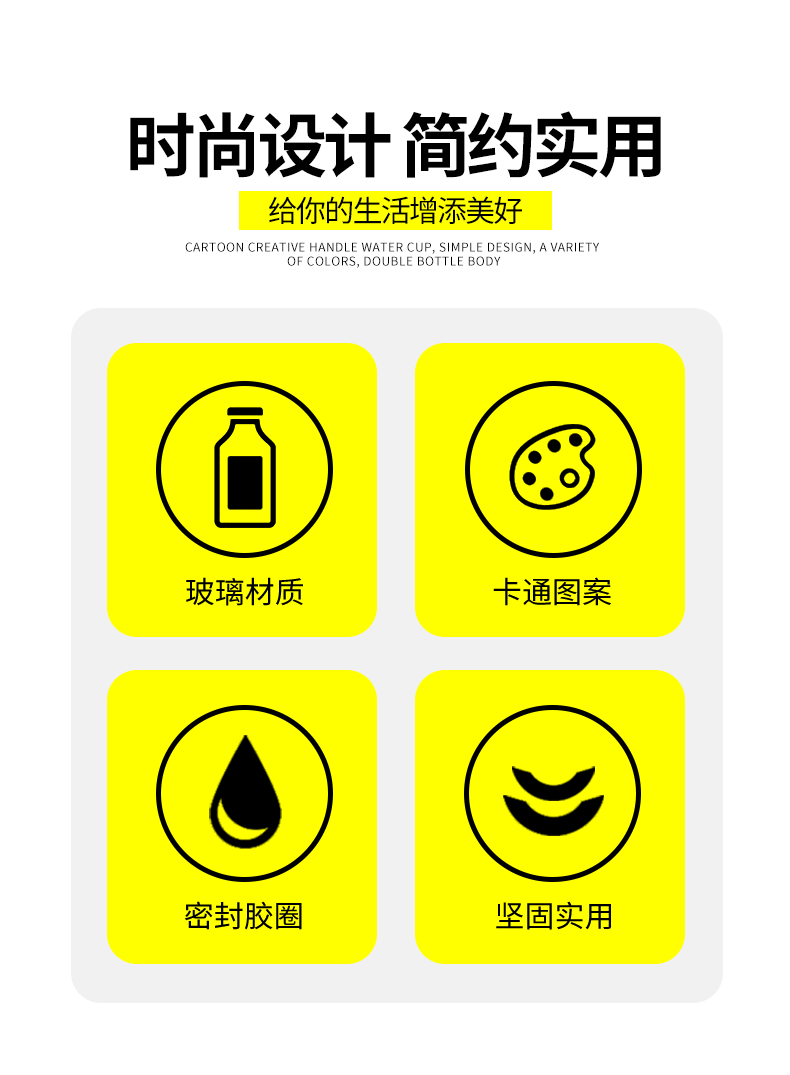 时尚设计 简约实用

给你的生活增添美好

CARTOON CREATIVE HANDLE WATER CUP, SIMPLE DESIGN, A VARIETY OF COLORS, DOUBLE BOTTLE BODY

玻璃材质

卡通图案

密封胶圈

坚固实用