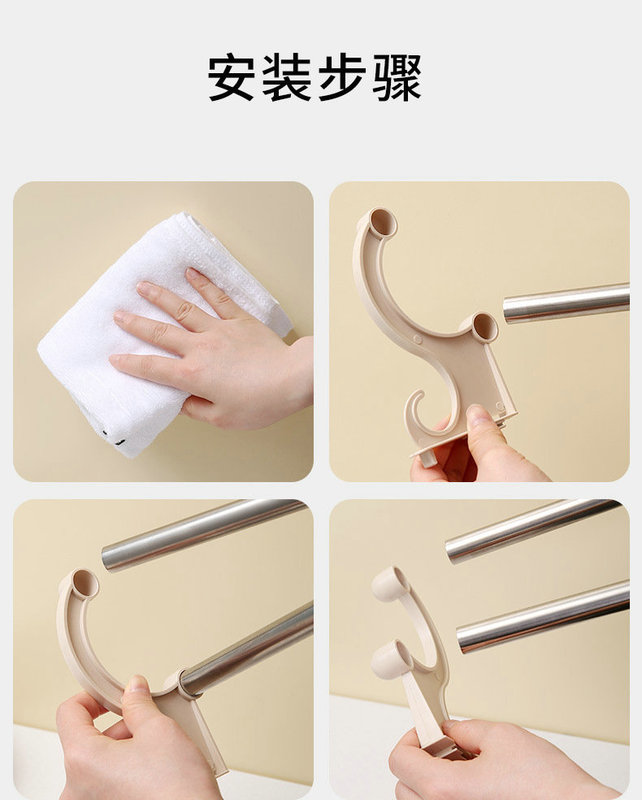 安装步骤