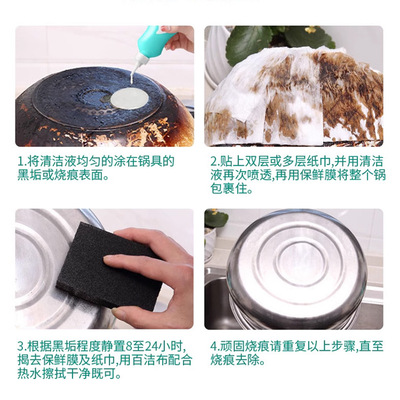 1.将清洁液均匀的涂在锅具的黑垢或烧痕表面。

2.贴上双层或多层纸巾,并用清洁液再次喷透,再用保鲜膜将整个锅包裹住。

3.根据黑垢程度静置8至24小时,揭去保鲜膜及纸巾,用百洁布配合热水擦拭干净既可。

4.顽固烧痕请重复以上步骤,直至烧痕去除。