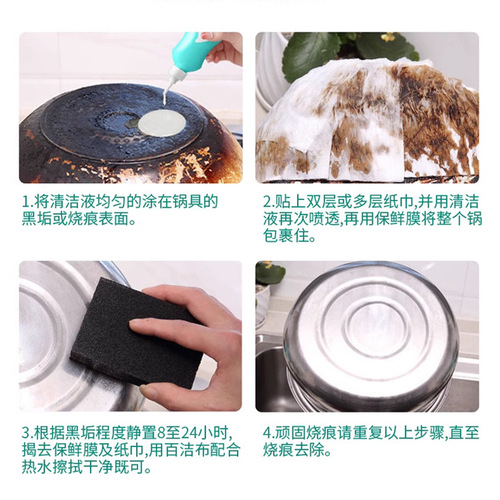 1.将清洁液均匀的涂在锅具的黑垢或烧痕表面。

2.贴上双层或多层纸巾,并用清洁液再次喷透,再用保鲜膜将整个锅包裹住。

3.根据黑垢程度静置8至24小时,揭去保鲜膜及纸巾,用百洁布配合热水擦拭干净既可。

4.顽固烧痕请重复以上步骤,直至烧痕去除。