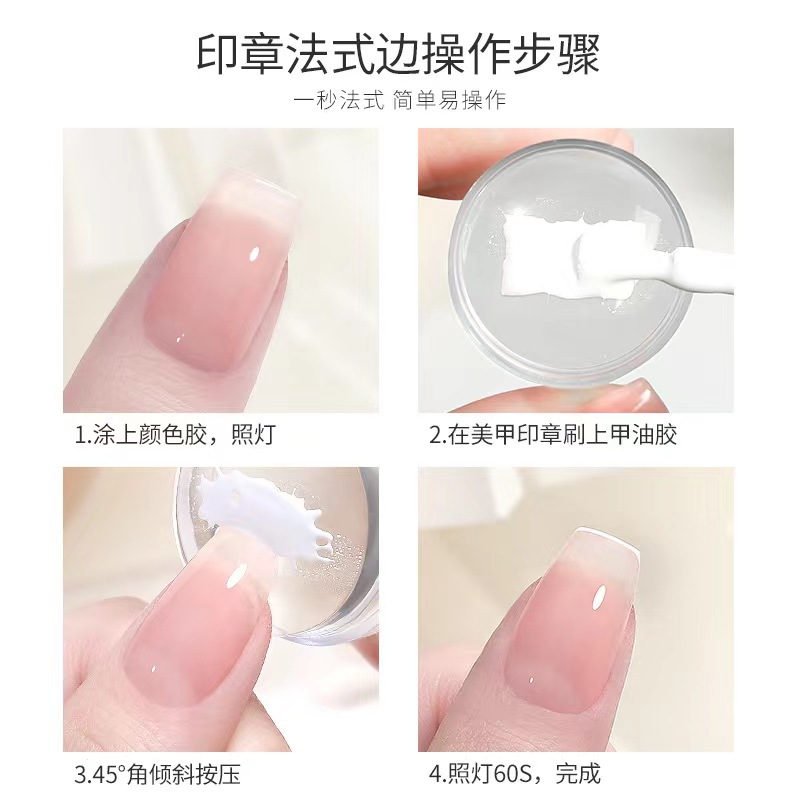 印章法式边操作步骤

一秒法式 简单易操作

1.涂上颜色胶，照灯

2.在美甲印章刷上甲油胶

3.45°角倾斜按压

4.照灯60S，完成