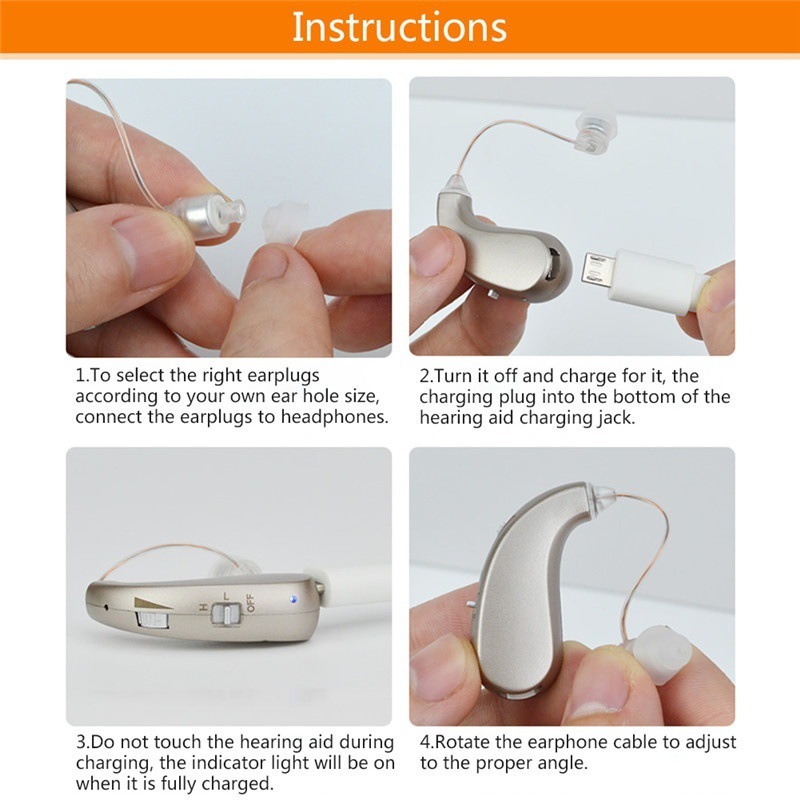 Instructions

1.To select the right earplugs according to your own ear hole size, connect the earplugs to headphones.

2.Turn it off and charge for it, the charging plug into the bottom of the hearing aid charging jack.

H L OFF

3.Do not touch the hearing aid during charging, the indicator light will be on when it is fully charged.

4.Rotate the earphone cable to adjust to the proper angle.