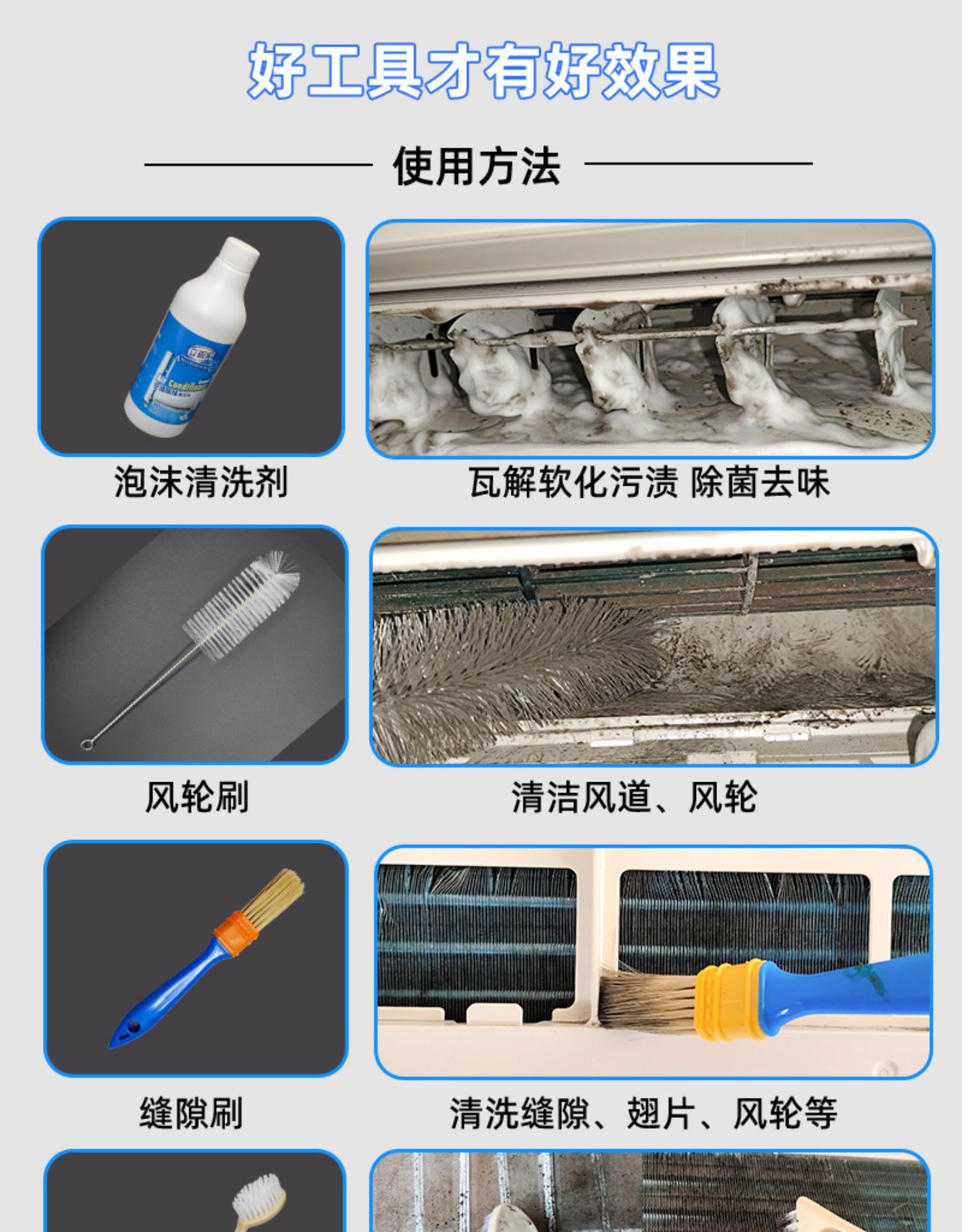 好工具才有好效果

使用方法

Air Conditioner

泡沫清洗剂

瓦解软化污渍 除菌去味

风轮刷

清洁风道、风轮

缝隙刷

清洗缝隙、翅片、风轮等