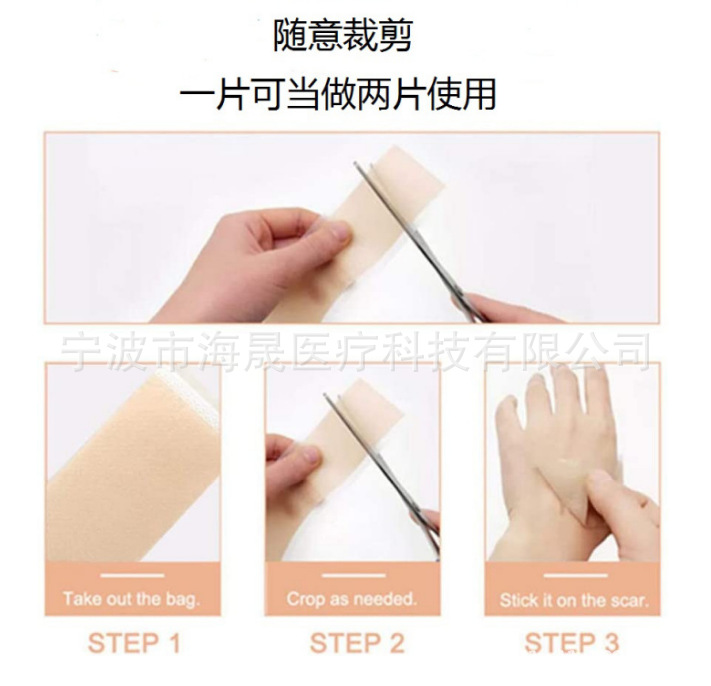 随意裁剪
一片可当做两片使用

宁波市海晟医疗科技有限公司

Take out the bag.
STEP 1

Crop as needed.
STEP 2

Stick it on the scar.
STEP 3