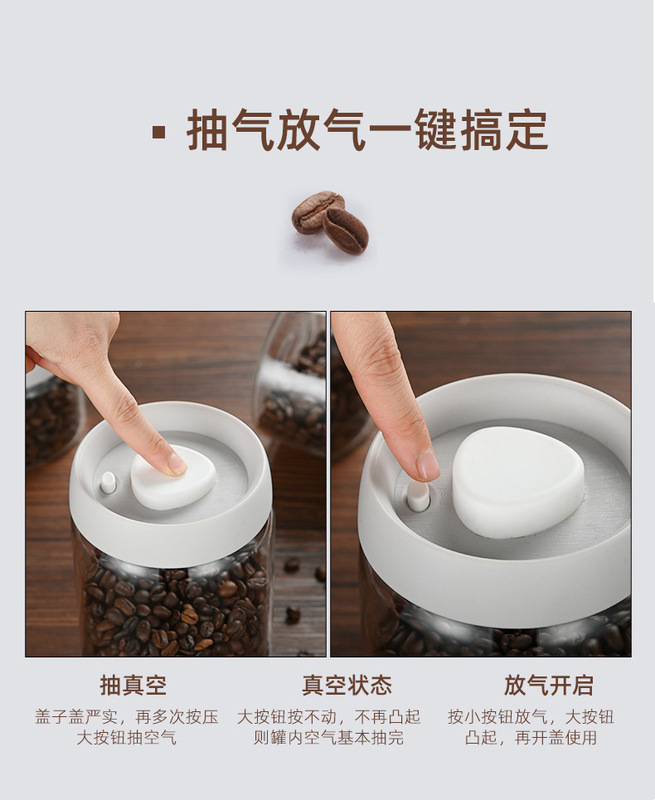 ▪ 抽气放气一键搞定

抽真空

盖子盖严实，再多次按压大按钮抽空气

真空状态

大按钮按不动，不再凸起则罐内空气基本抽完

放气开启

按小按钮放气，大按钮凸起，再开盖使用