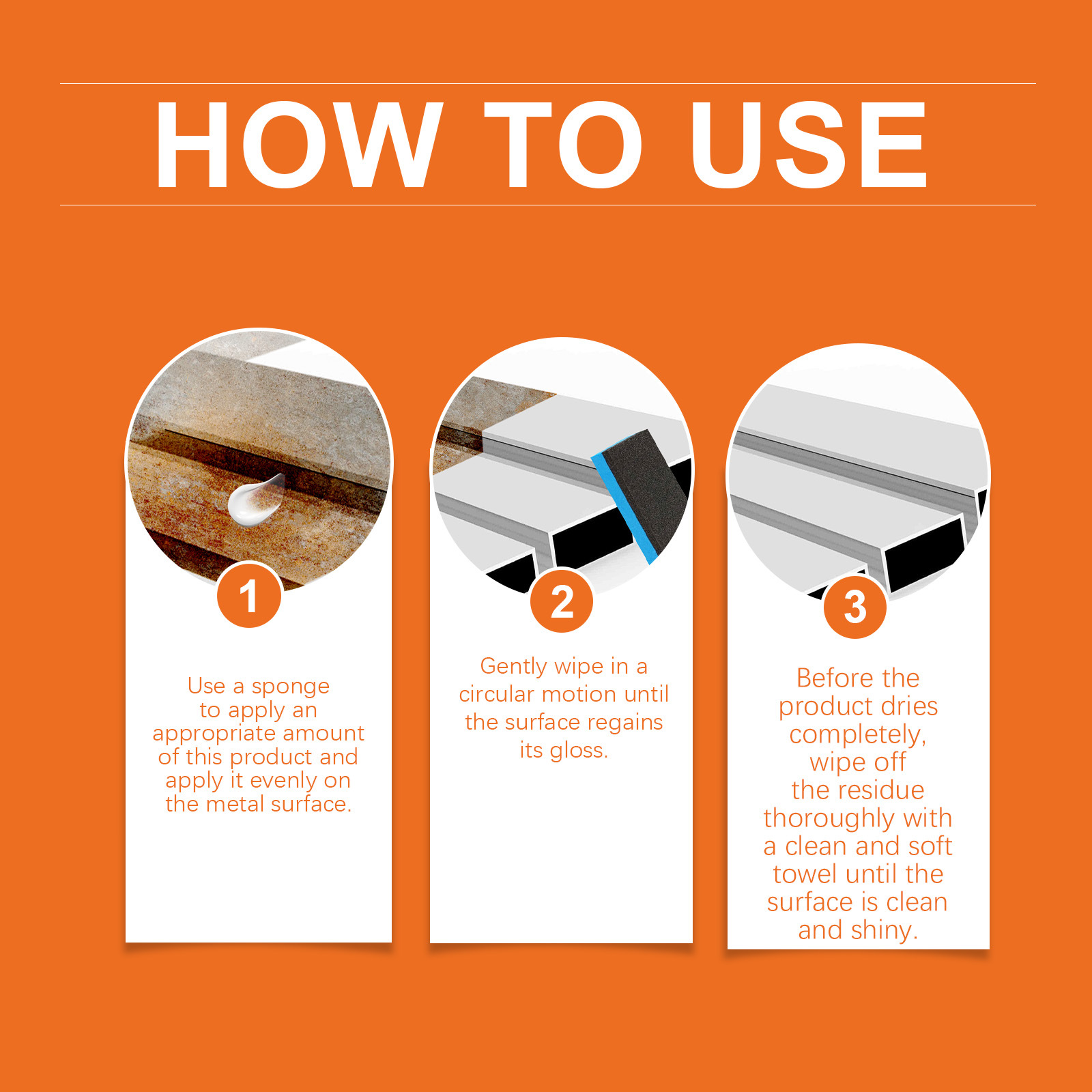 HOW TO USE

1

Use a sponge to apply an appropriate amount of this product and apply it evenly on the metal surface.

2

Gently wipe in a circular motion until the surface regains its gloss.

3

Before the product dries completely, wipe off the residue thoroughly with a clean and soft towel until the surface is clean and shiny.