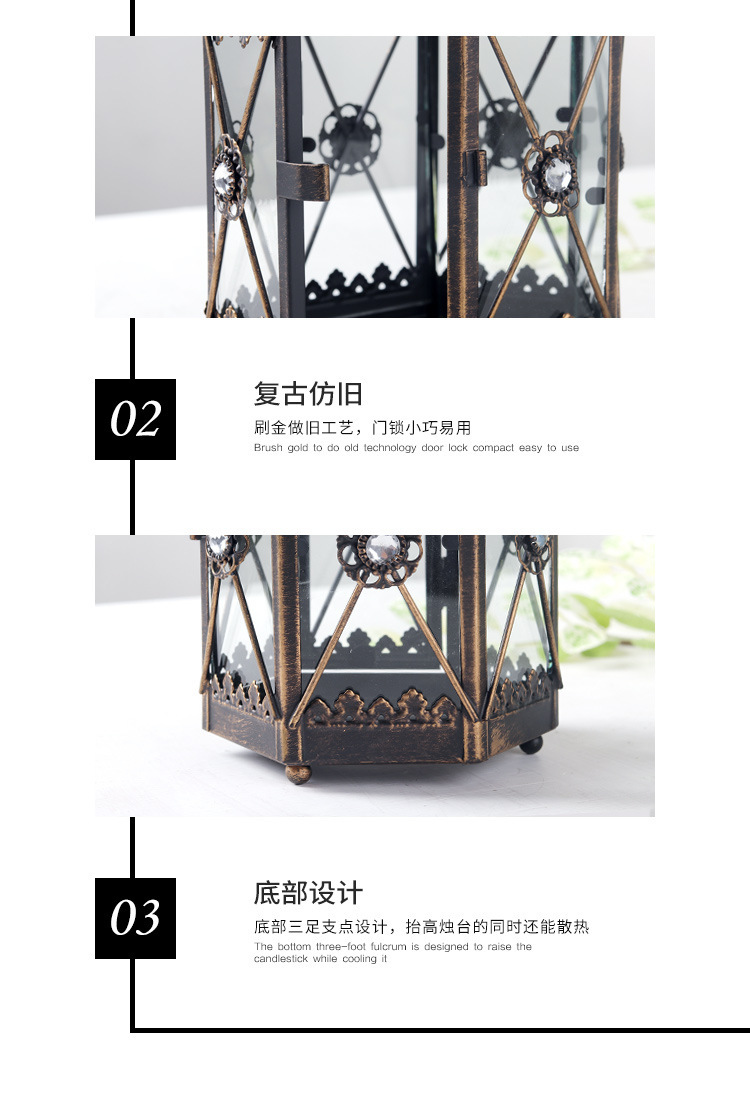 02

复古仿旧

刷金做旧工艺，门锁小巧易用

Brush gold to do old technology door lock compact easy to use

03

底部设计

底部三足支点设计，抬高烛台的同时还能散热

The bottom three-foot fulcrum is designed to raise the candlestick while cooling it