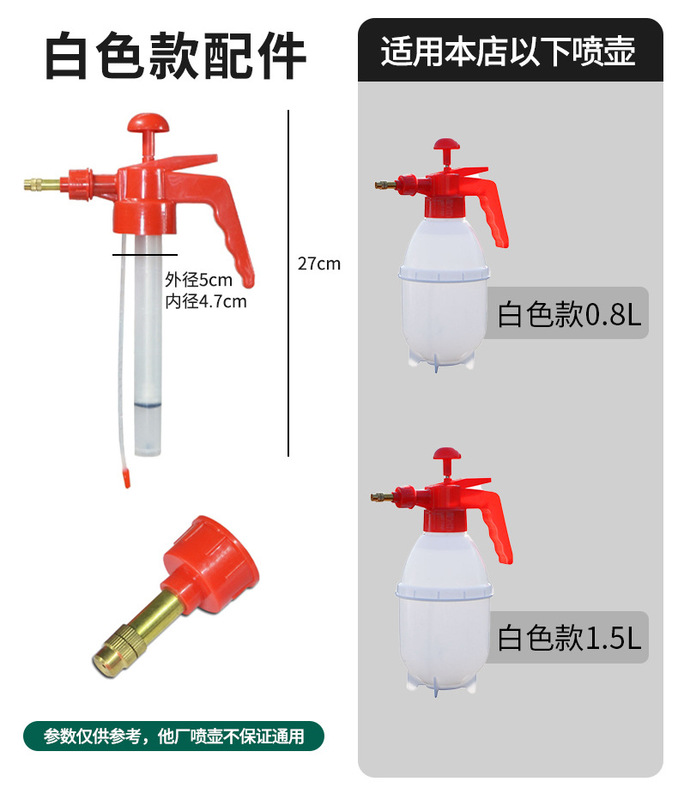 白色款配件

外径5cm
内径4.7cm

27cm

参数仅供参考，他厂喷壶不保证通用

适用本店以下喷壶

白色款0.8L

白色款1.5L