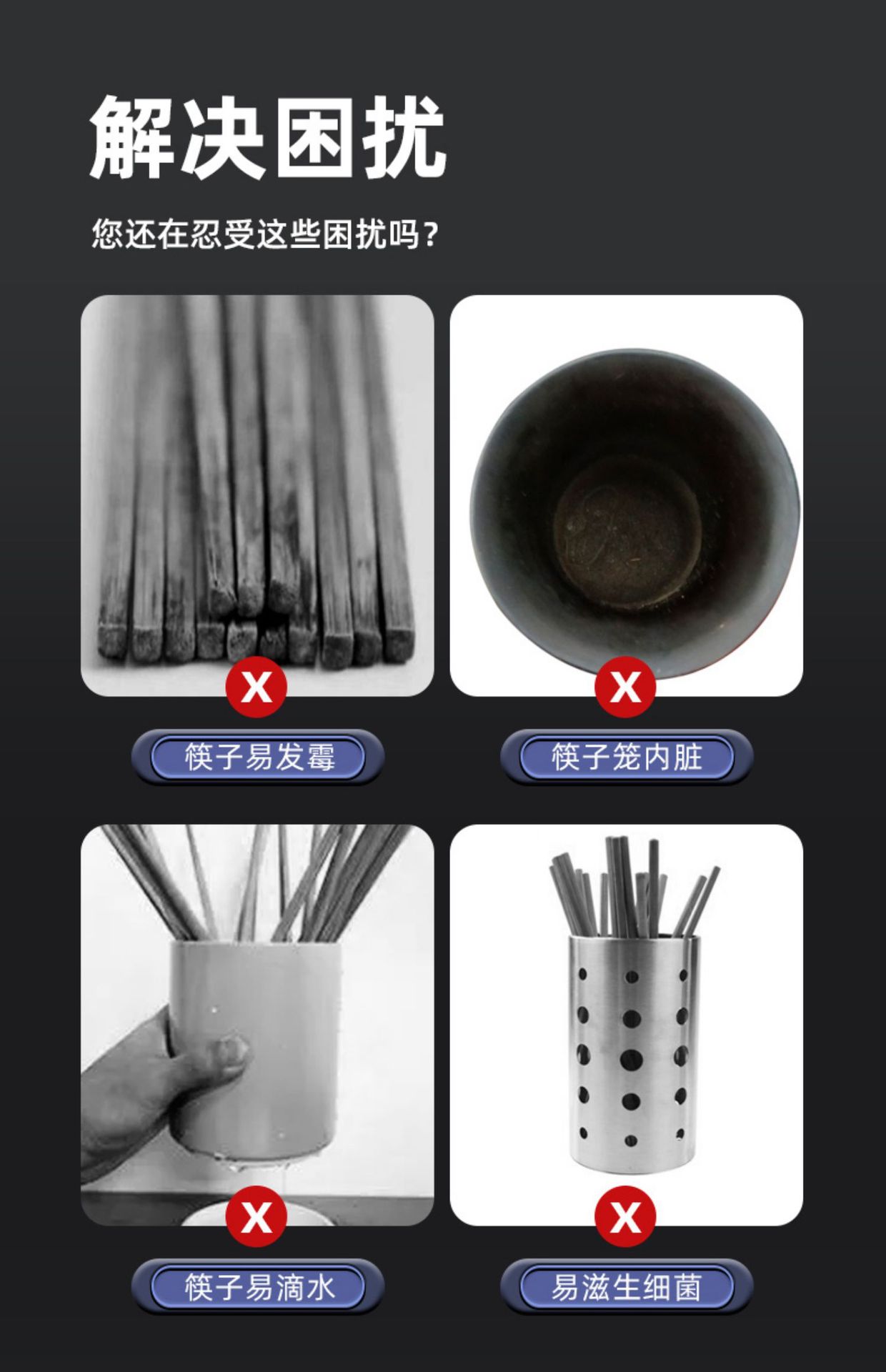 解决困扰

您还在忍受这些困扰吗?

X

筷子易发霉

X

筷子笼内脏

X

筷子易滴水

X

易滋生细菌