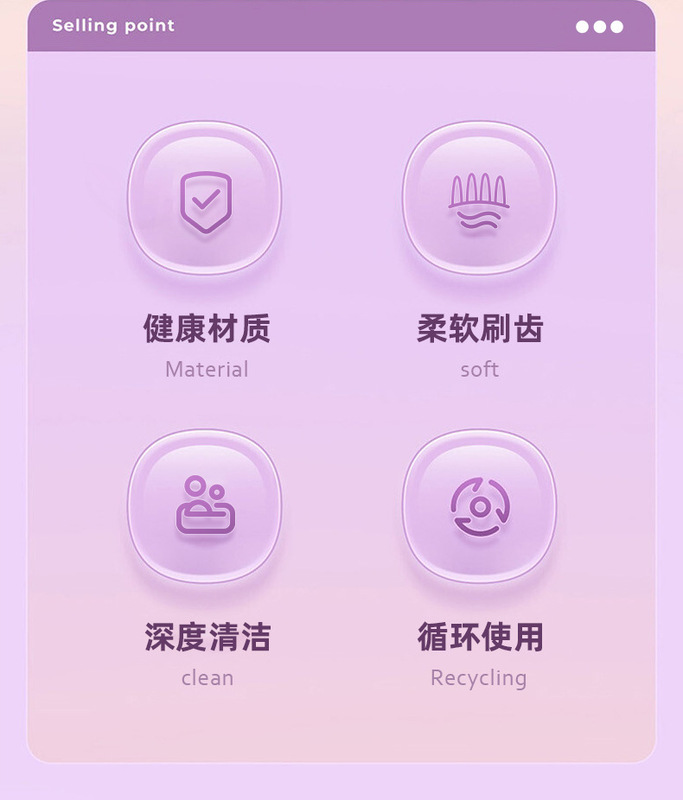 Selling point

健康材质
Material

柔软刷齿
soft

深度清洁
clean

循环使用
Recycling