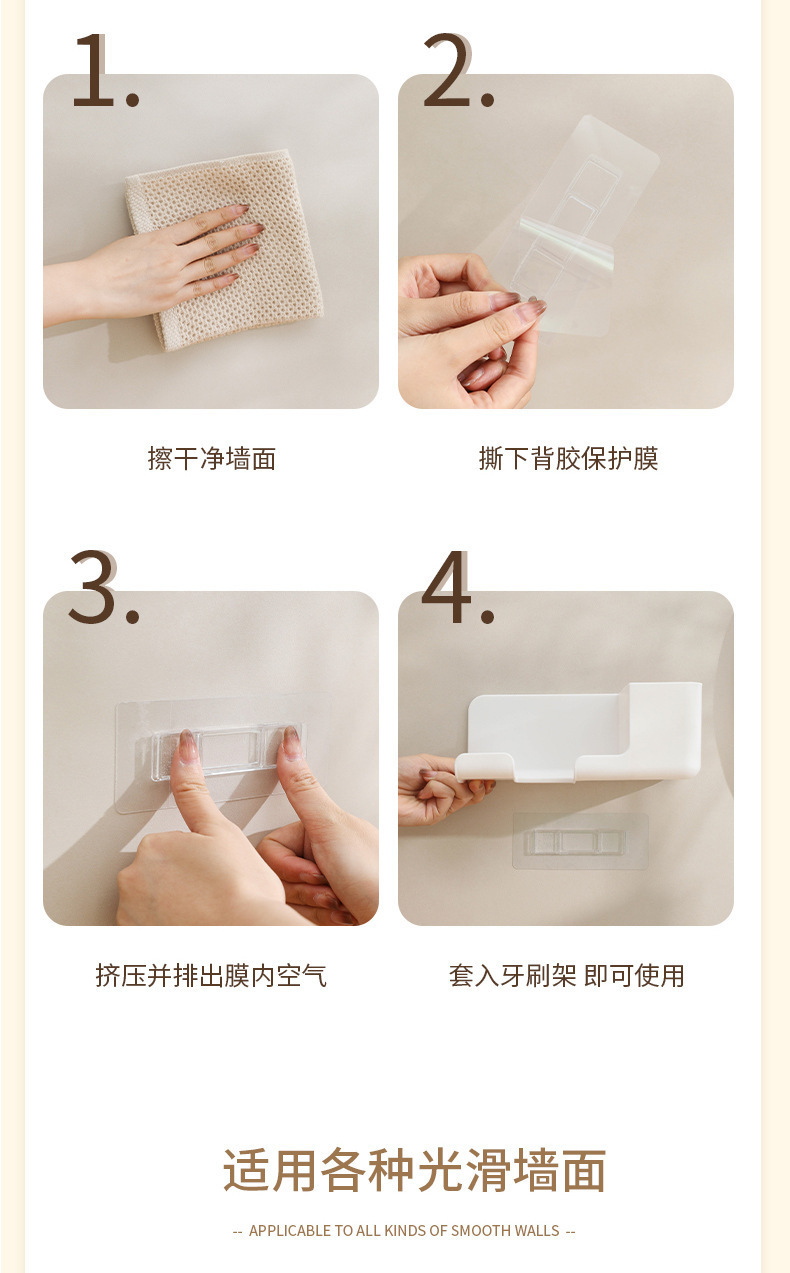 1.

擦干净墙面

2.

撕下背胶保护膜

3.

挤压并排出膜内空气

4.

套入牙刷架 即可使用

适用各种光滑墙面

-- APPLICABLE TO ALL KINDS OF SMOOTH WALLS --