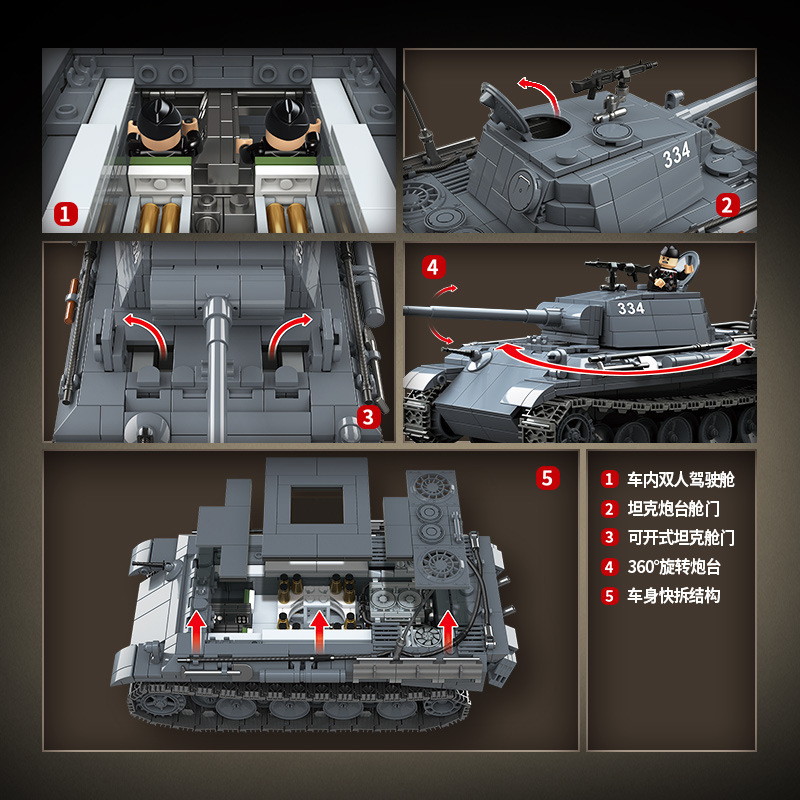 1

334

2

3

4

334

5

1 车内双人驾驶舱
2 坦克炮台舱门
3 可开式坦克舱门
4 360°旋转炮台
5 车身快拆结构