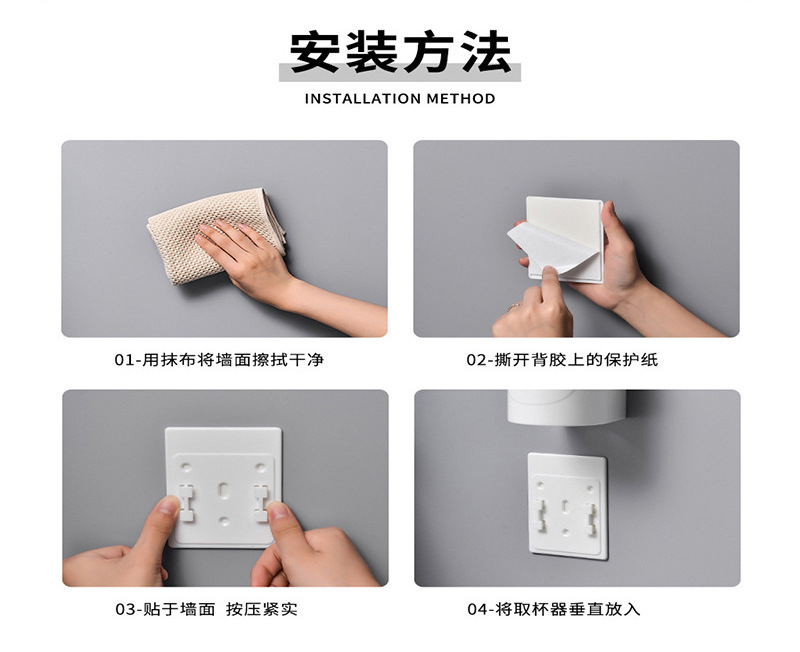 安装方法

INSTALLATION METHOD

01-用抹布将墙面擦拭干净

02-撕开背胶上的保护纸

03-贴于墙面 按压紧实

04-将取杯器垂直放入