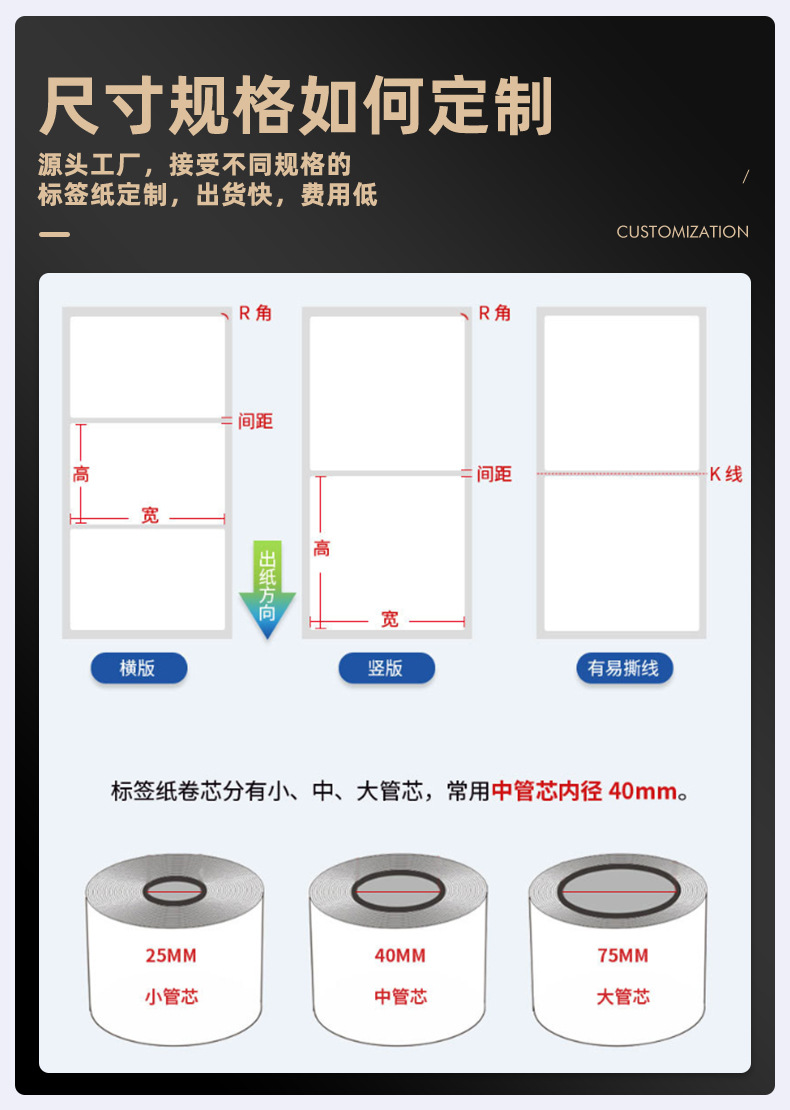 尺寸规格如何定制

源头工厂，接受不同规格的
标签纸定制，出货快，费用低

/

CUSTOMIZATION

R角
间距
高
宽
出纸方向
横版

R角
间距
高
宽
竖版

K线
有易撕线

标签纸卷芯分有小、中、大管芯，常用中管芯内径 40mm。

25MM
小管芯

40MM
中管芯

75MM
大管芯