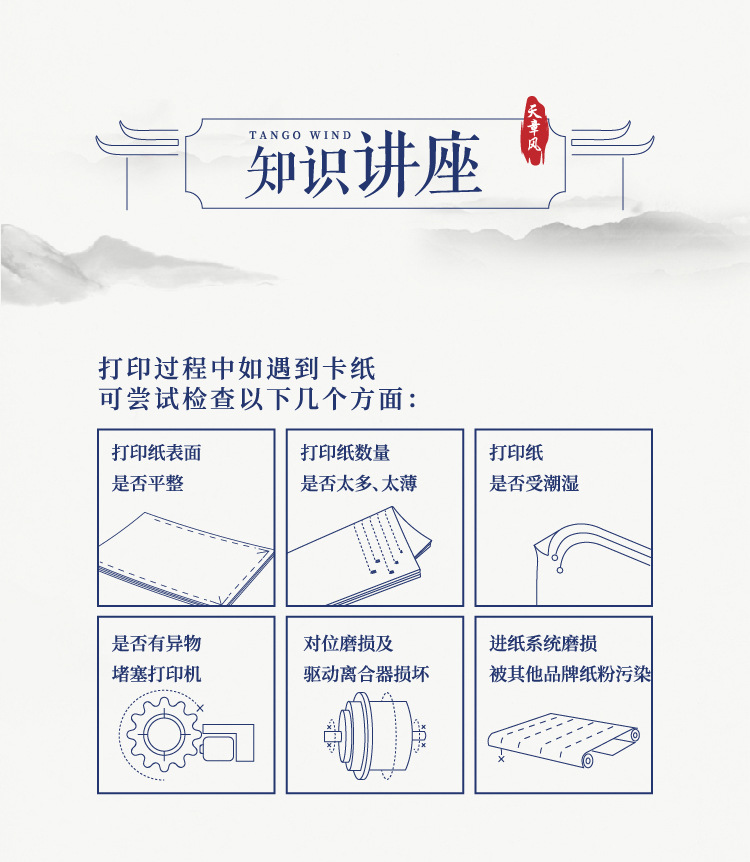 TANGO WIND
知识讲座
天章风

打印过程中如遇到卡纸
可尝试检查以下几个方面：

打印纸表面
是否平整

打印纸数量
是否太多、太薄

打印纸
是否受潮湿

是否有异物
堵塞打印机

对位磨损及
驱动离合器损坏

进纸系统磨损
被其他品牌纸粉污染