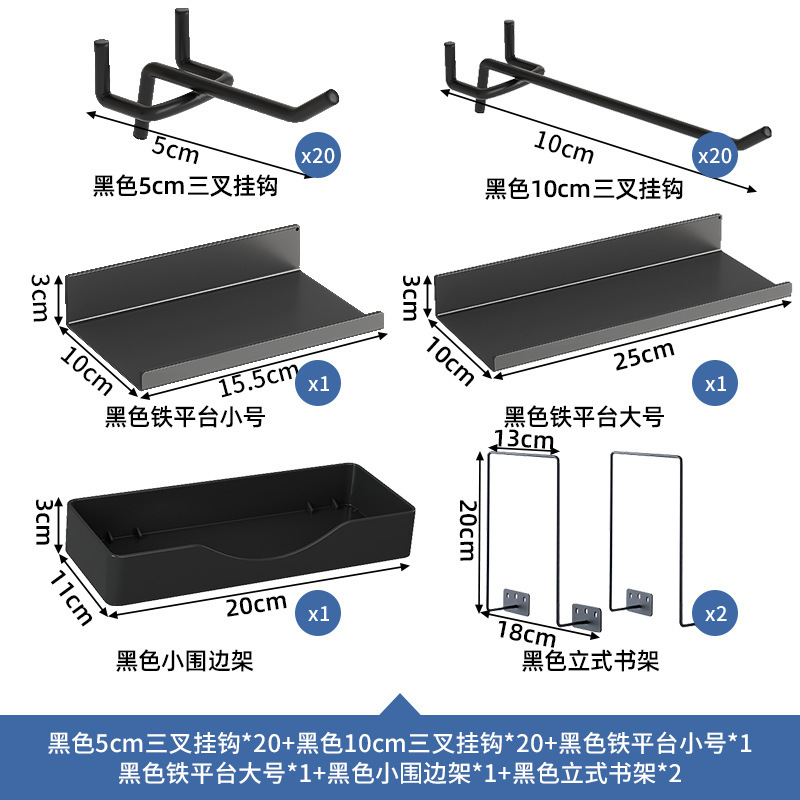 5cm
x20
黑色5cm三叉挂钩

10cm
x20
黑色10cm三叉挂钩

3cm
10cm
15.5cm
x1
黑色铁平台小号

3cm
10cm
25cm
x1
黑色铁平台大号

3cm
11cm
20cm
x1
黑色小围边架

13cm
20cm
18cm
x2
黑色立式书架

黑色5cm三叉挂钩*20+黑色10cm三叉挂钩*20+黑色铁平台小号*1
黑色铁平台大号*1+黑色小围边架*1+黑色立式书架*2