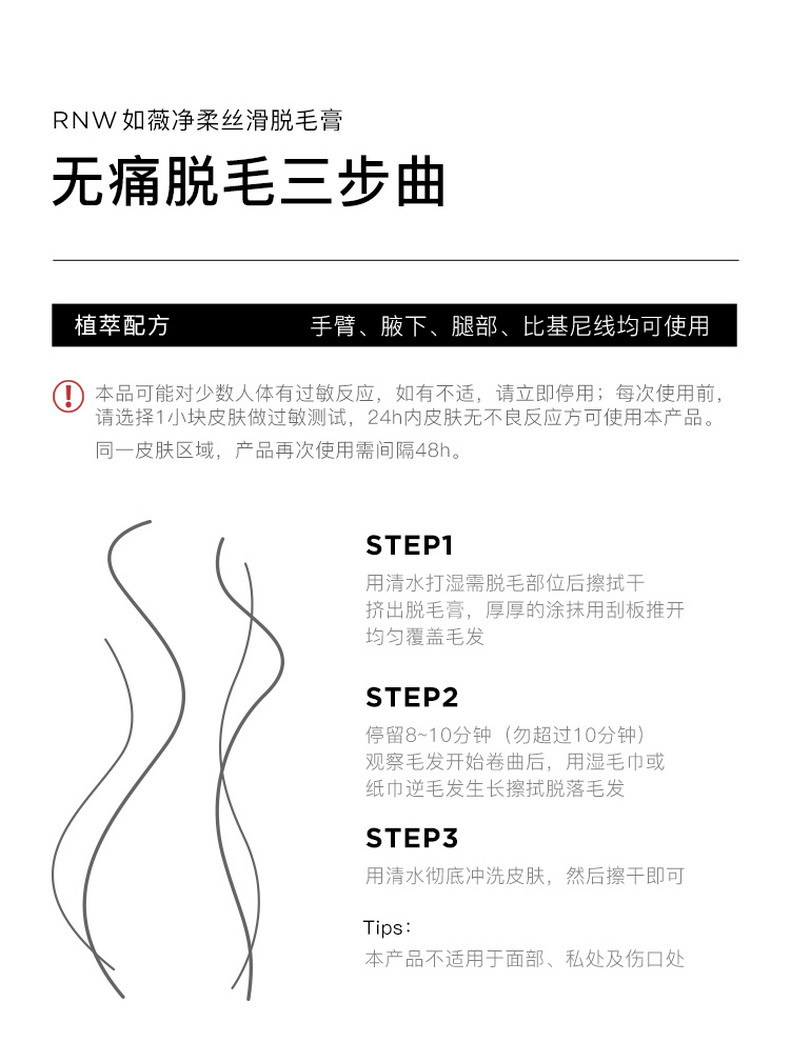 RNW 如薇净柔丝滑脱毛膏

无痛脱毛三步曲

植萃配方　　手臂、腋下、腿部、比基尼线均可使用

本品可能对少数人体有过敏反应，如有不适，请立即停用；每次使用前，请选择1小块皮肤做过敏测试，24h内皮肤无不良反应方可使用本产品。同一皮肤区域，产品再次使用需间隔48h。

STEP1

用清水打湿需脱毛部位后擦拭干
挤出脱毛膏，厚厚的涂抹用刮板推开
均匀覆盖毛发

STEP2

停留8~10分钟（勿超过10分钟）
观察毛发开始卷曲后，用湿毛巾或
纸巾逆毛发生长擦拭脱落毛发

STEP3

用清水彻底冲洗皮肤，然后擦干即可

Tips：
本产品不适用于面部、私处及伤口处