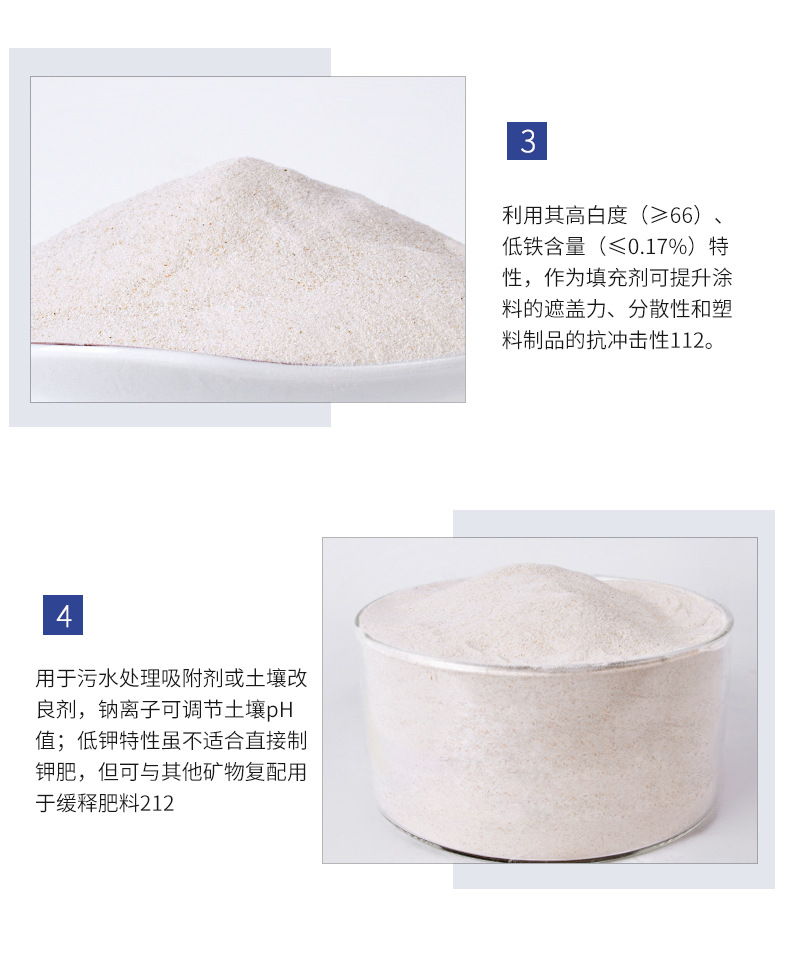 3

利用其高白度（≥66）、低铁含量（≤0.17%）特性，作为填充剂可提升涂料的遮盖力、分散性和塑料制品的抗冲击性112。

4

用于污水处理吸附剂或土壤改良剂，钠离子可调节土壤pH值；低钾特性虽不适合直接制钾肥，但可与其他矿物复配用于缓释肥料212