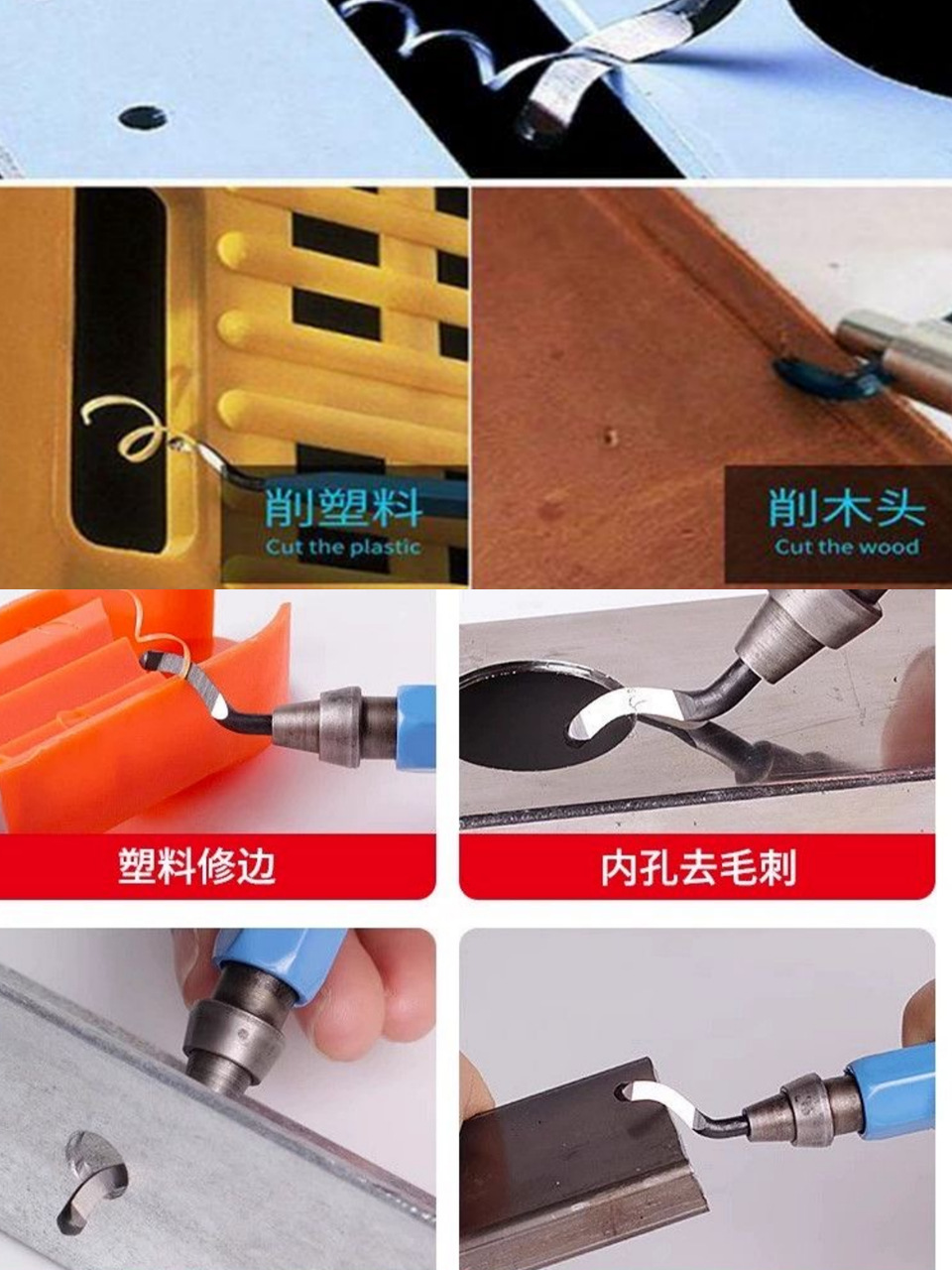 削塑料
Cut the plastic

削木头
Cut the wood

塑料修边

内孔去毛刺