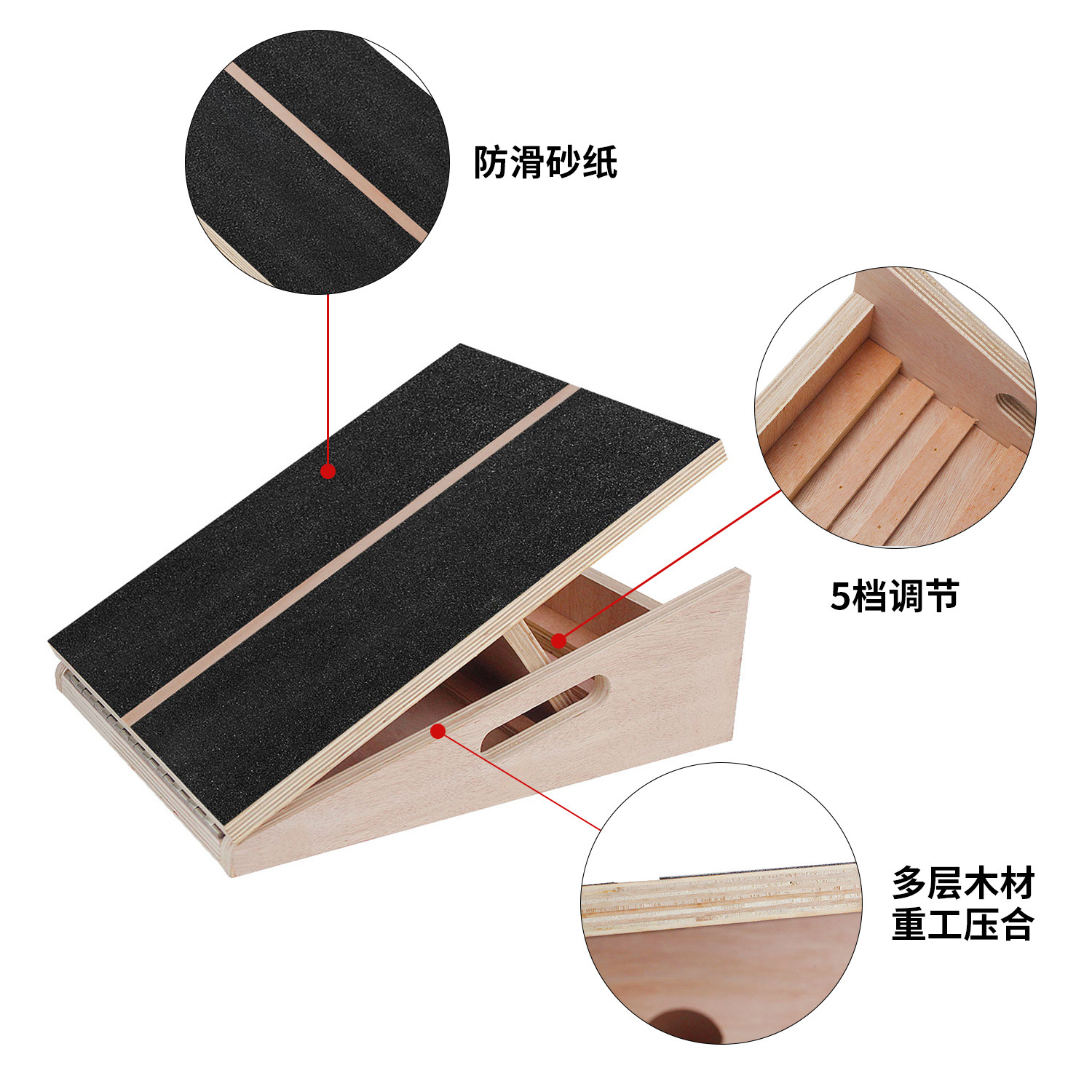 防滑砂纸

5档调节

多层木材
重工压合