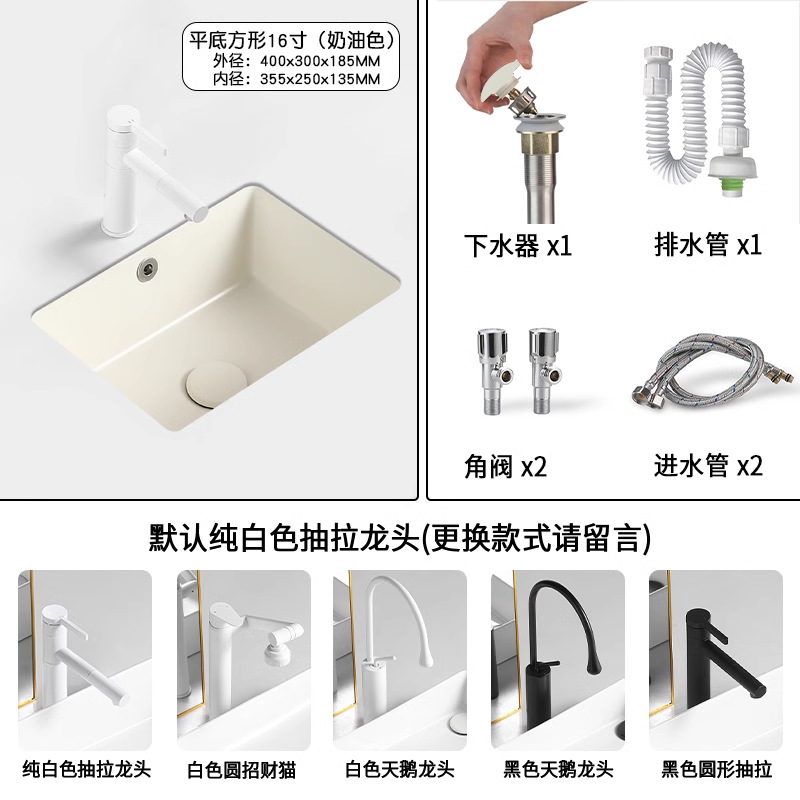 平底方形16寸（奶油色）
外径：400x300x185MM
内径：355x250x135MM

下水器 x1

排水管 x1

角阀 x2

进水管 x2

默认纯白色抽拉龙头(更换款式请留言)

纯白色抽拉龙头

白色圆招财猫

白色天鹅龙头

黑色天鹅龙头

黑色圆形抽拉