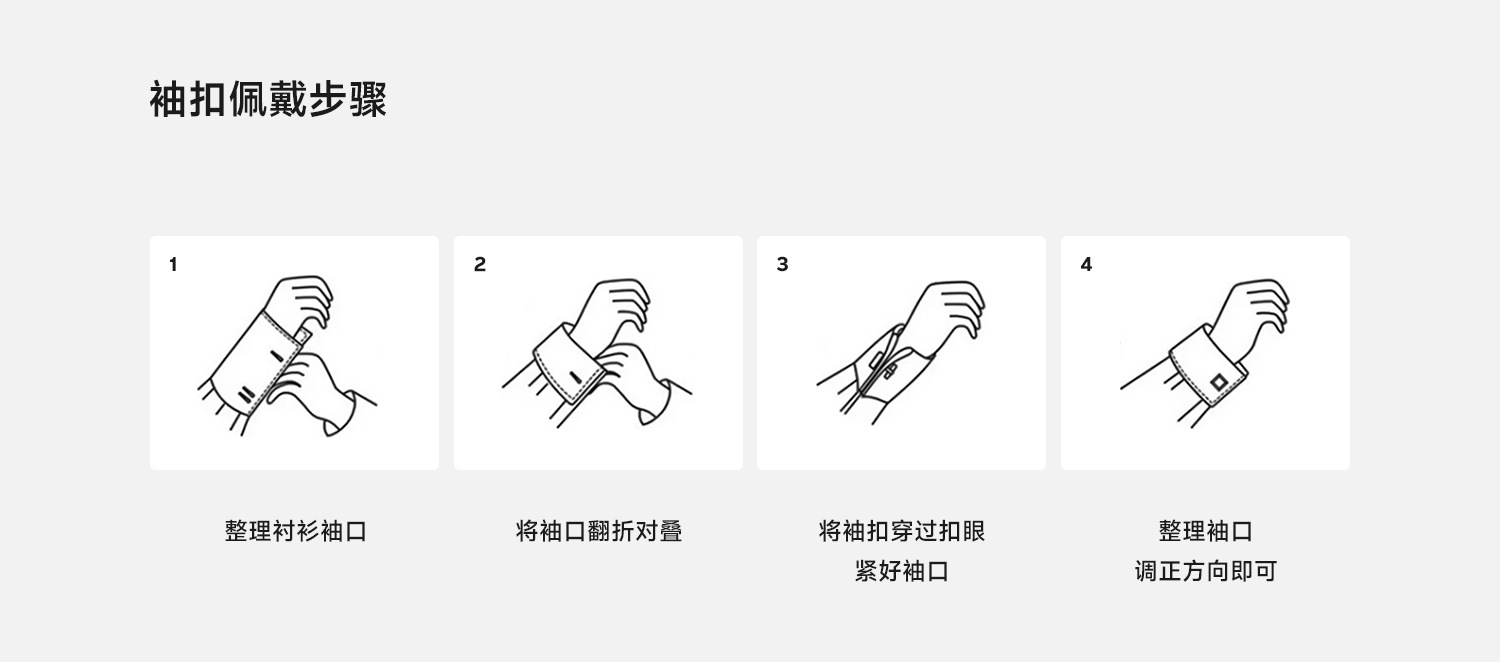 袖扣佩戴步骤

1

整理衬衫袖口

2

将袖口翻折对叠

3

将袖扣穿过扣眼
紧好袖口

4

整理袖口
调正方向即可