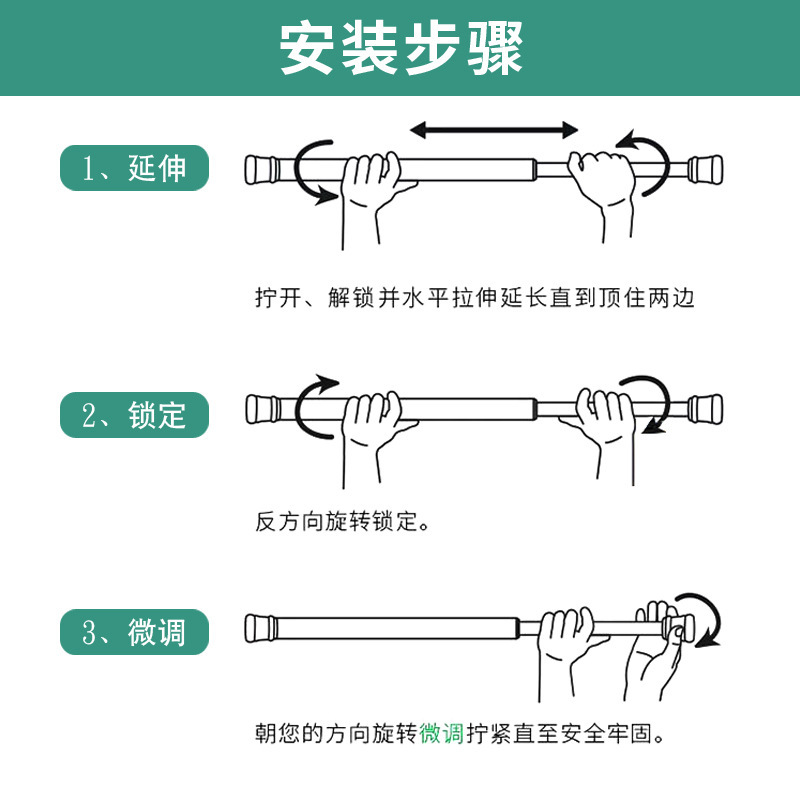 安装步骤

1、延伸

拧开、解锁并水平拉伸延长直到顶住两边

2、锁定

反方向旋转锁定。

3、微调

朝您的方向旋转微调拧紧直至安全牢固。