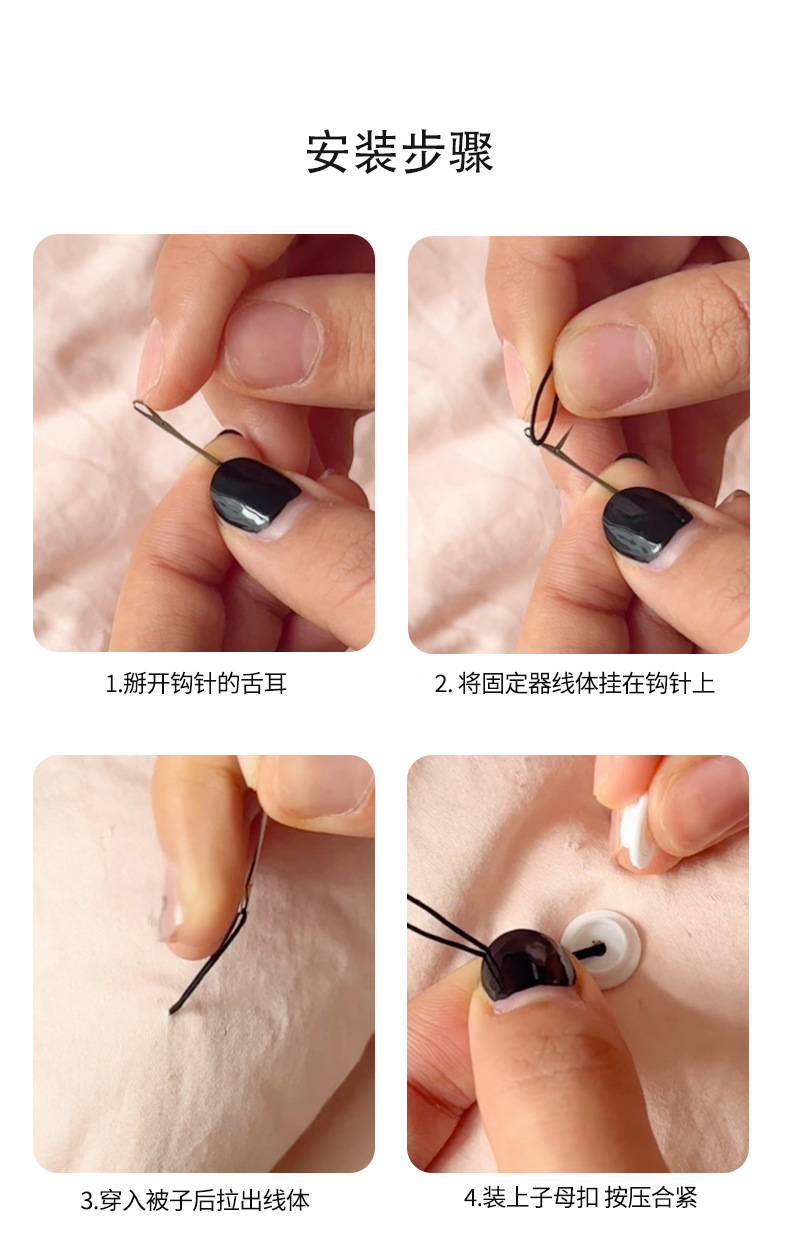 安装步骤

1.掰开钩针的舌耳

2. 将固定器线体挂在钩针上

3.穿入被子后拉出线体

4.装上子母扣 按压合紧