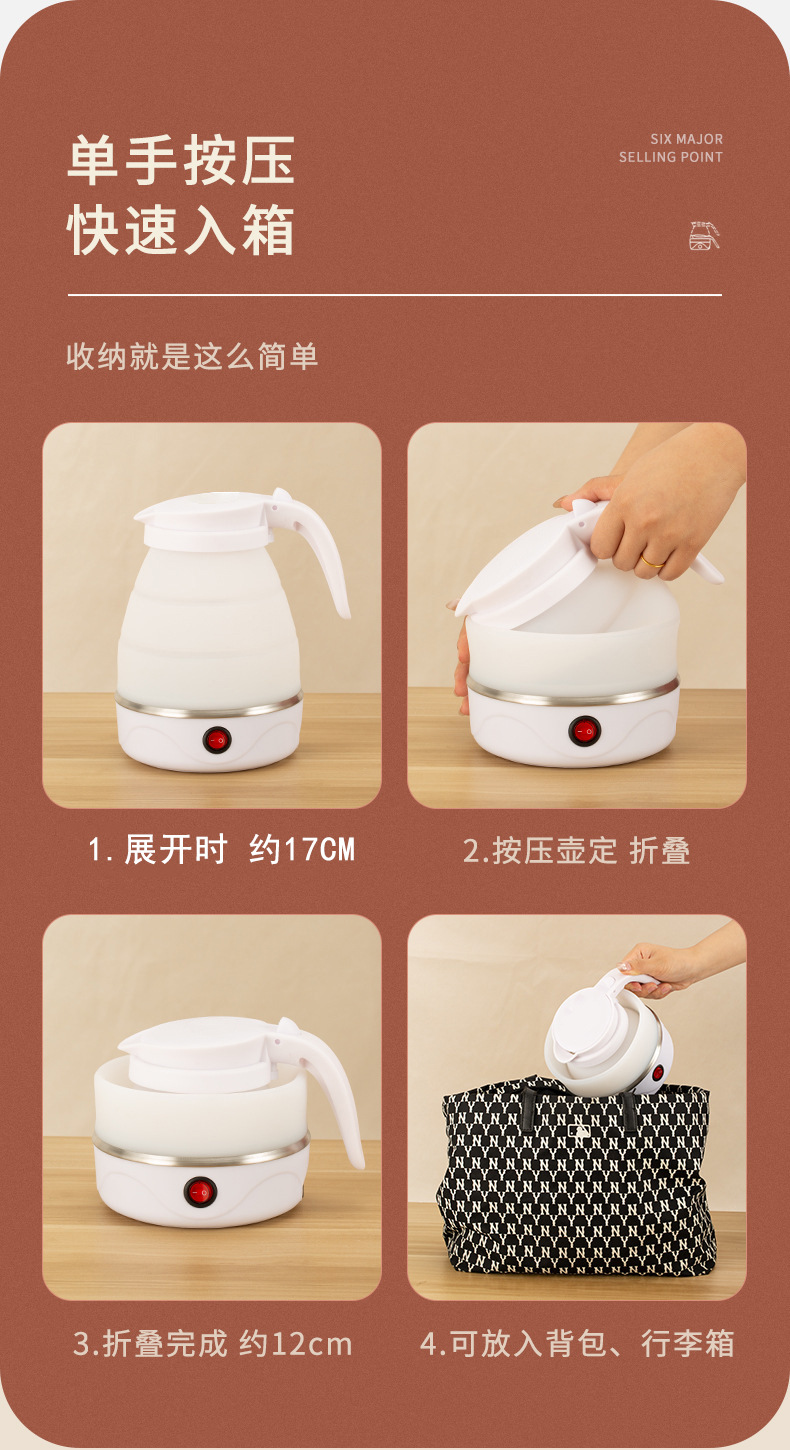 单手按压
快速入箱

SIX MAJOR
SELLING POINT

收纳就是这么简单

1. 展开时 约17CM

2.按压壶定 折叠

3.折叠完成 约12cm

4.可放入背包、行李箱