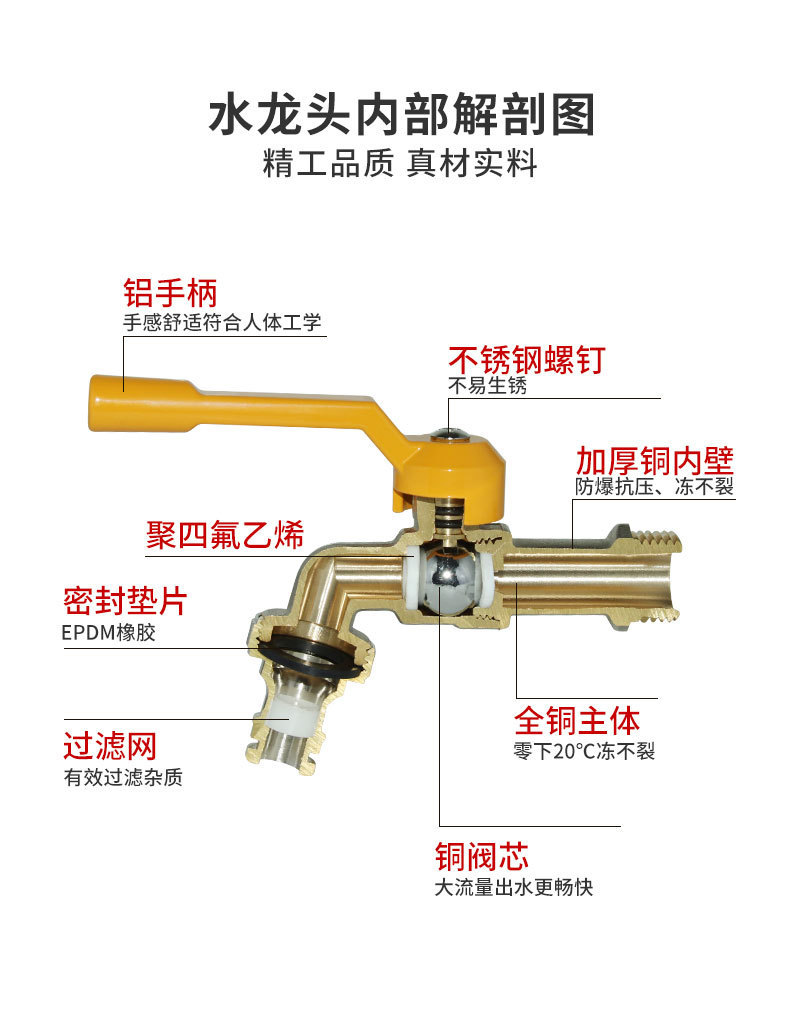 水龙头内部解剖图
精工品质 真材实料

铝手柄
手感舒适符合人体工学

不锈钢螺钉
不易生锈

加厚铜内壁
防爆抗压、冻不裂

聚四氟乙烯

密封垫片
EPDM橡胶

过滤网
有效过滤杂质

全铜主体
零下20°C冻不裂

铜阀芯
大流量出水更畅快