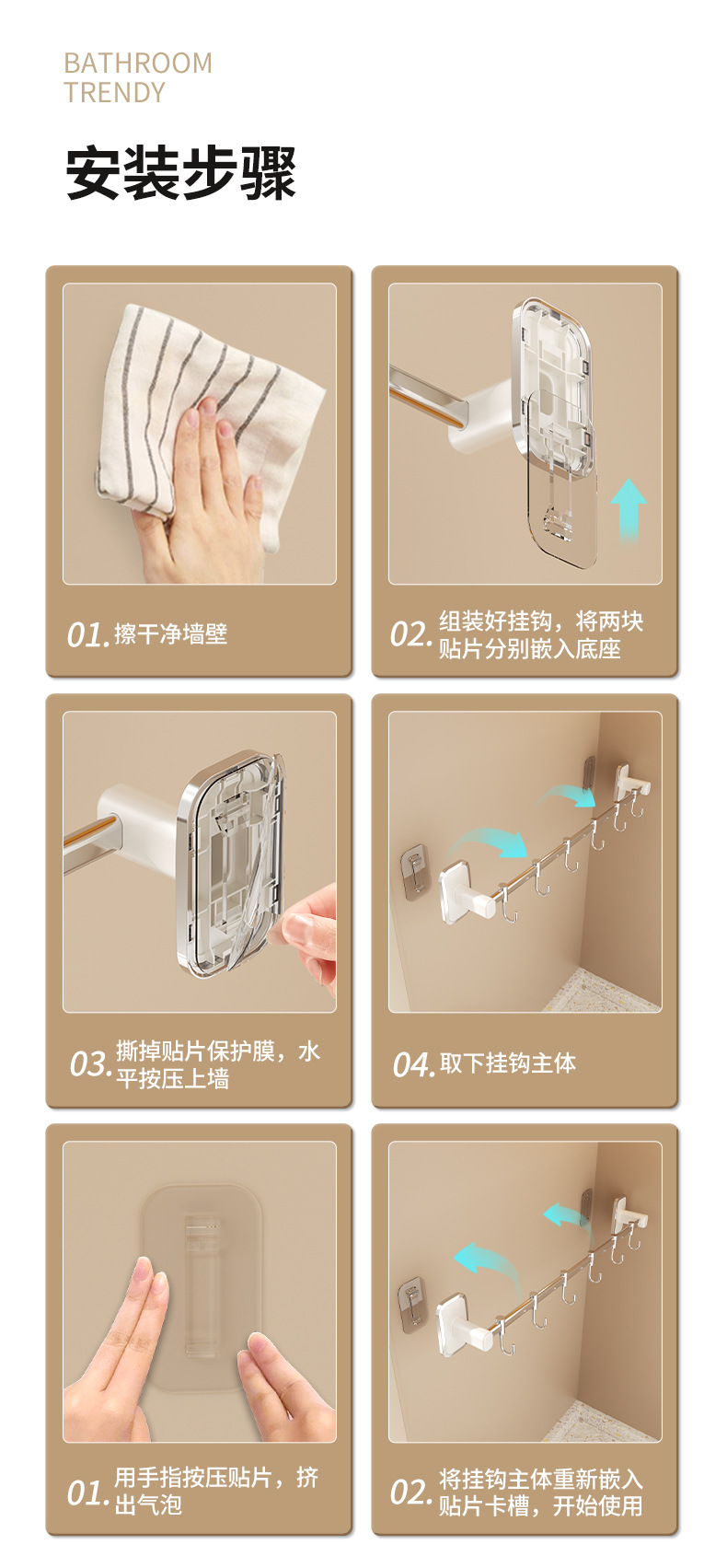 BATHROOM
TRENDY

安装步骤

01. 擦干净墙壁

02. 组装好挂钩，将两块贴片分别嵌入底座

03. 撕掉贴片保护膜，水平按压上墙

04. 取下挂钩主体

01. 用手指按压贴片，挤出气泡

02. 将挂钩主体重新嵌入贴片卡槽，开始使用