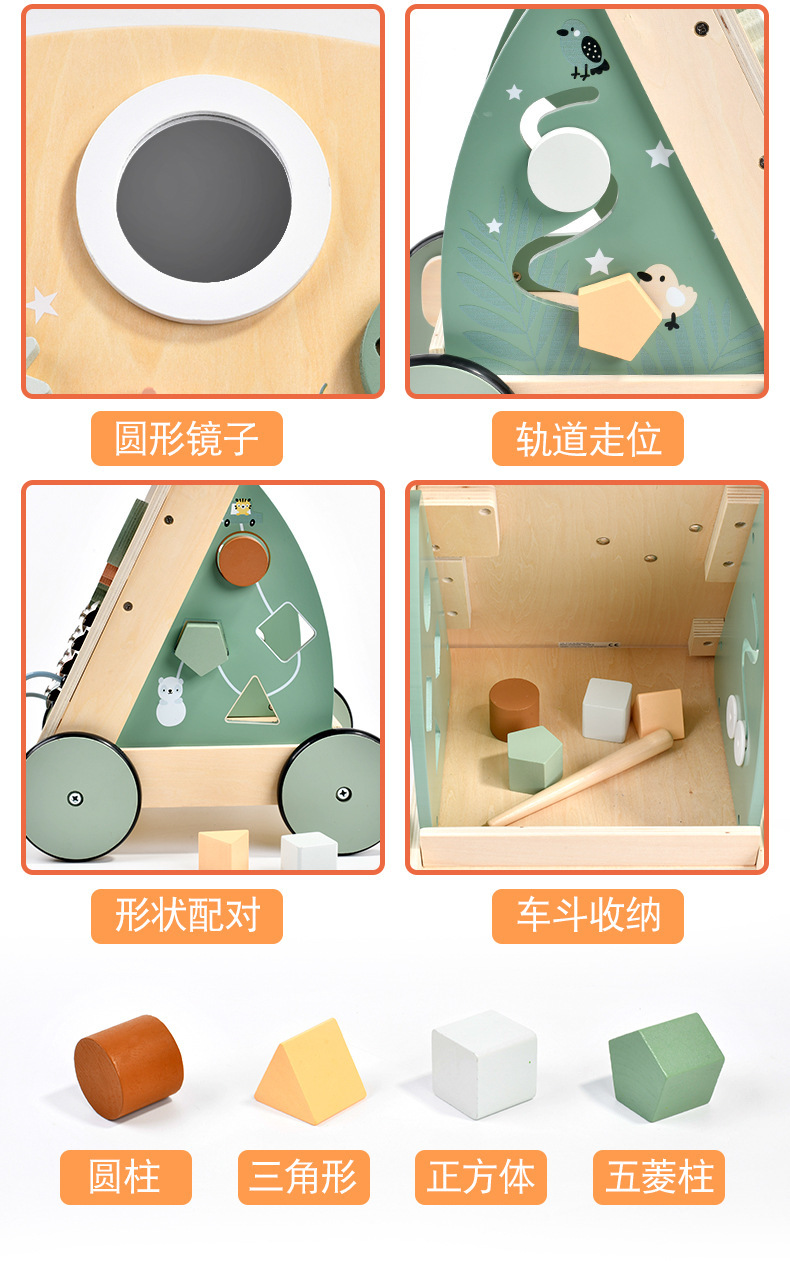 圆形镜子

轨道走位

形状配对

车斗收纳

圆柱

三角形

正方体

五菱柱