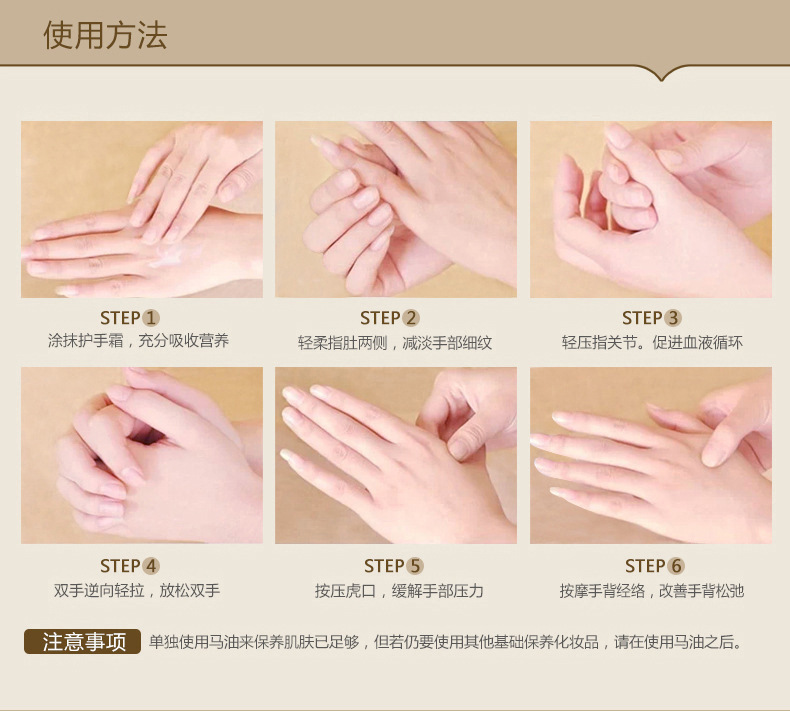 使用方法

STEP 1
涂抹护手霜，充分吸收营养

STEP 2
轻柔指肚两侧，减淡手部细纹

STEP 3
轻压指关节。促进血液循环

STEP 4
双手逆向轻拉，放松双手

STEP 5
按压虎口，缓解手部压力

STEP 6
按摩手背经络，改善手背松弛

注意事项 单独使用马油来保养肌肤已足够，但若仍要使用其他基础保养化妆品，请在使用马油之后。