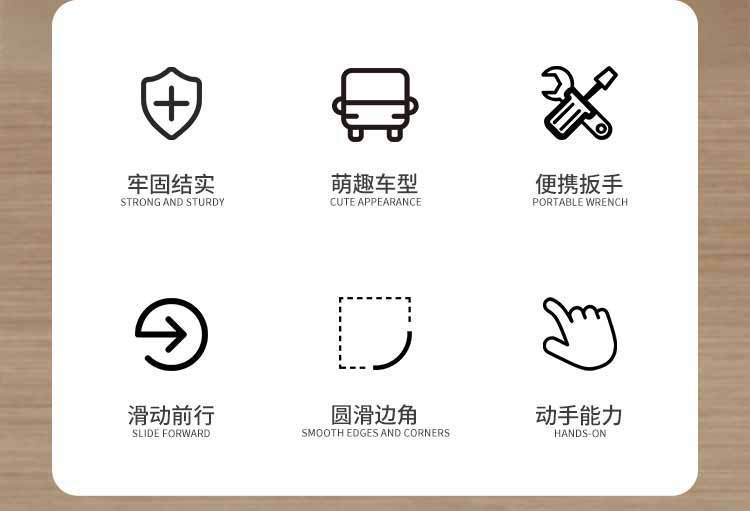 牢固结实
STRONG AND STURDY

萌趣车型
CUTE APPEARANCE

便携扳手
PORTABLE WRENCH

滑动前行
SLIDE FORWARD

圆滑边角
SMOOTH EDGES AND CORNERS

动手能力
HANDS-ON