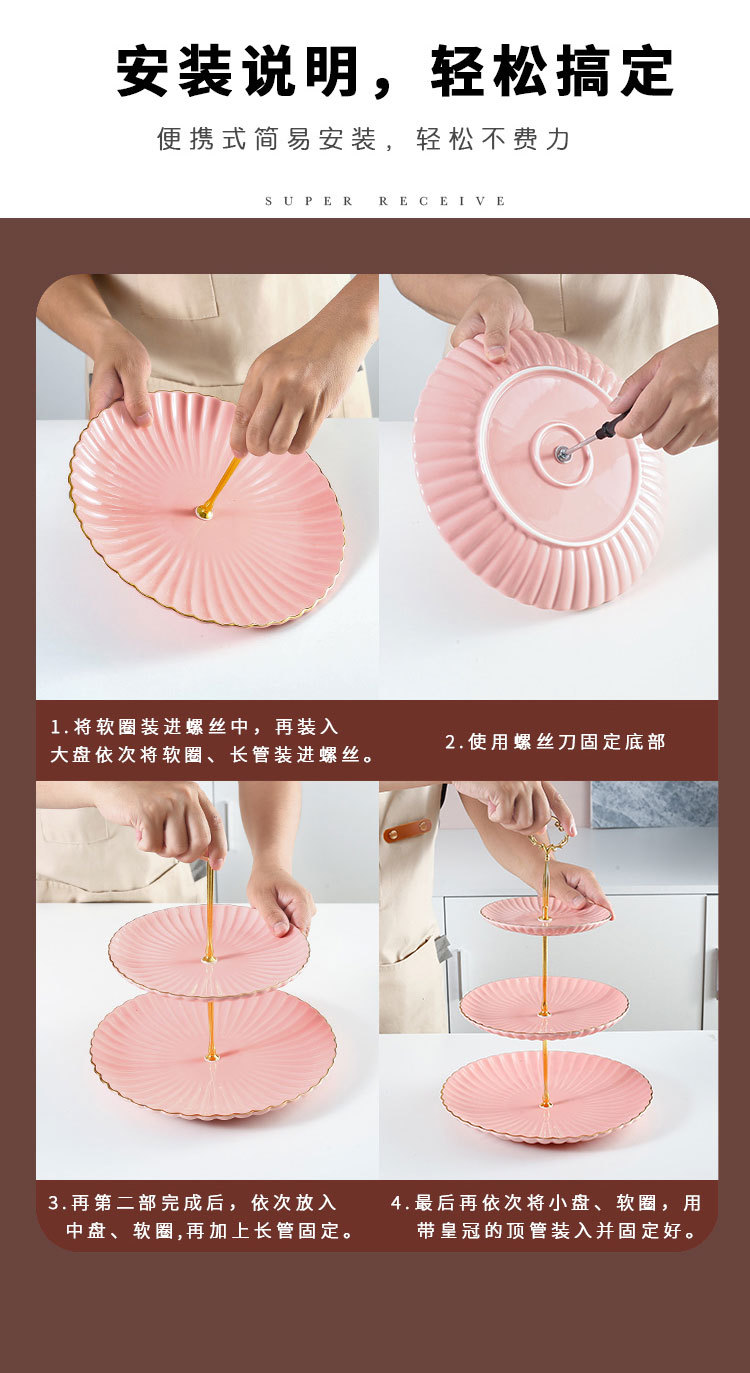 安装说明，轻松搞定

便携式简易安装，轻松不费力

SUPER RECEIVE

1.将软圈装进螺丝中，再装入大盘依次将软圈、长管装进螺丝。

2.使用螺丝刀固定底部

3.再第二部完成后，依次放入中盘、软圈,再加上长管固定。

4.最后再依次将小盘、软圈，用带皇冠的顶管装入并固定好。