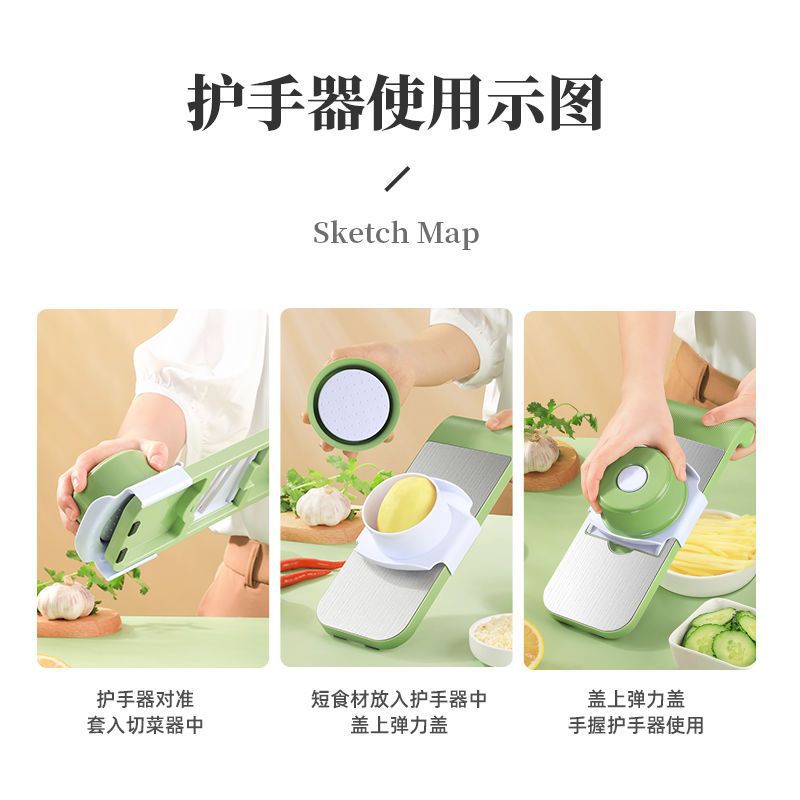 护手器使用示图

/

Sketch Map

护手器对准
套入切菜器中

短食材放入护手器中
盖上弹力盖

盖上弹力盖
手握护手器使用