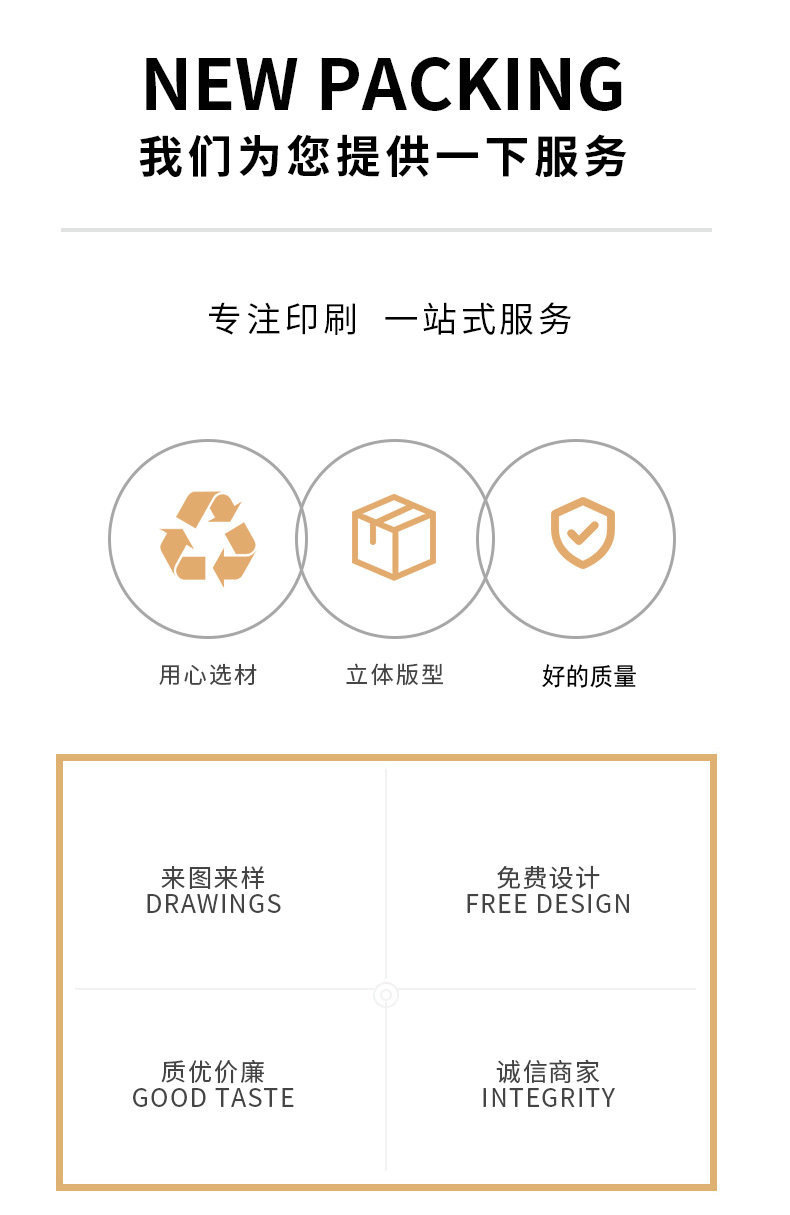 NEW PACKING
我们为您提供一下服务

专注印刷 一站式服务

用心选材

立体版型

好的质量

来图来样
DRAWINGS

免费设计
FREE DESIGN

质优价廉
GOOD TASTE

诚信商家
INTEGRITY