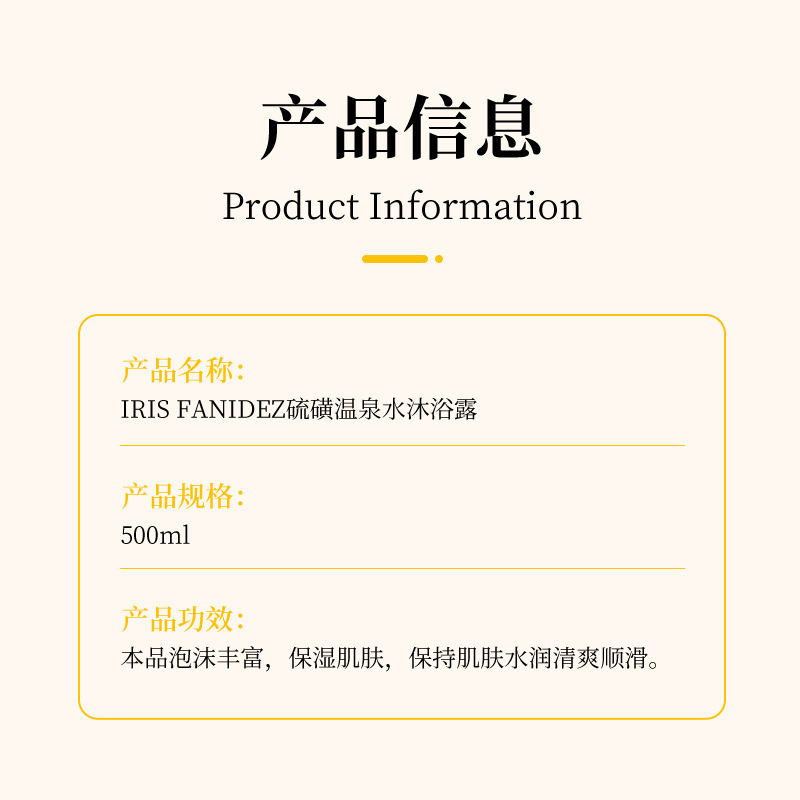 产品信息

Product Information

产品名称:
IRIS FANIDEZ硫磺温泉水沐浴露

产品规格:
500ml

产品功效:
本品泡沫丰富，保湿肌肤，保持肌肤水润清爽顺滑。