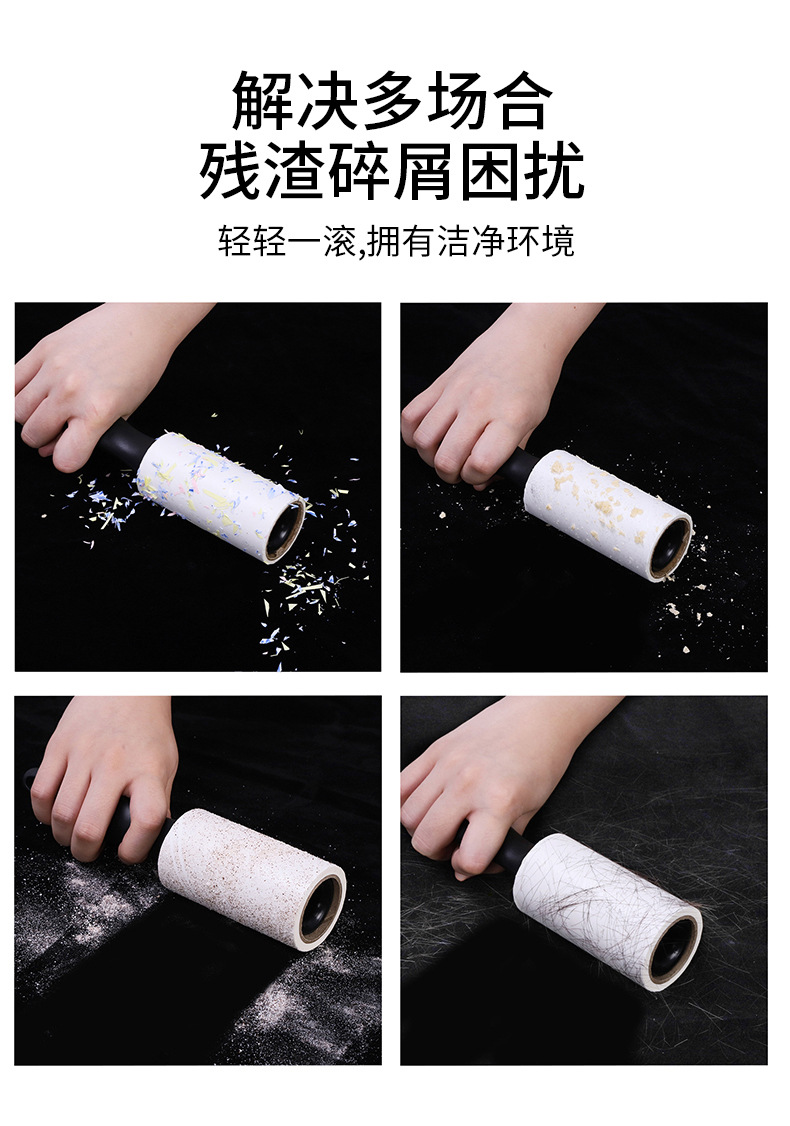 解决多场合
残渣碎屑困扰

轻轻一滚,拥有洁净环境