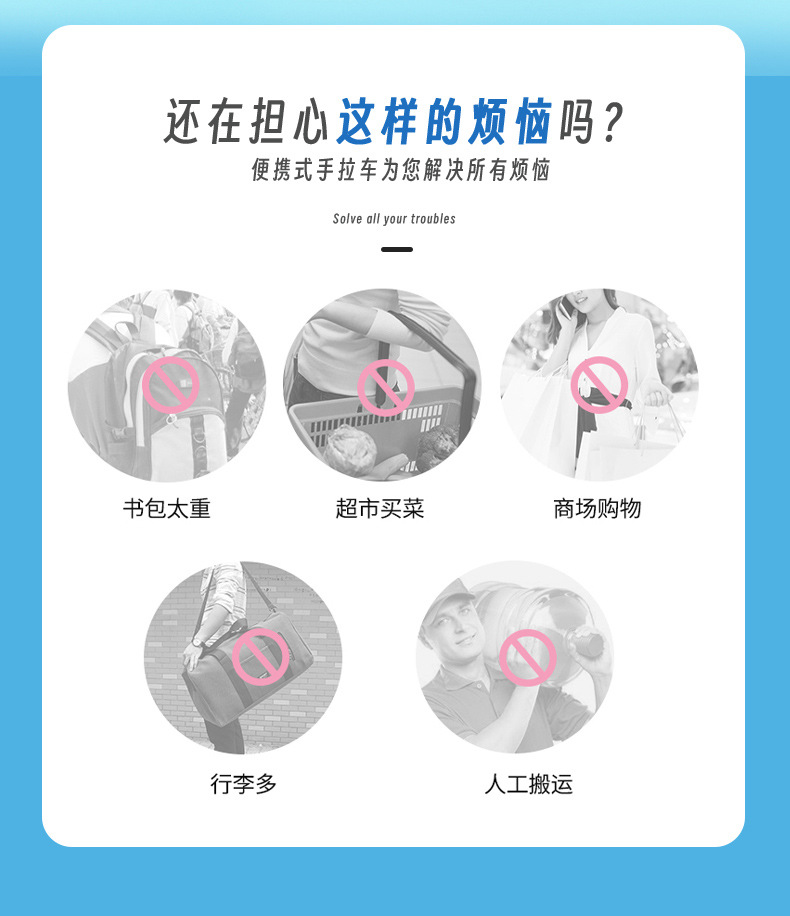 还在担心这样的烦恼吗？
便携式手拉车为您解决所有烦恼

Solve all your troubles

书包太重

超市买菜

商场购物

行李多

人工搬运