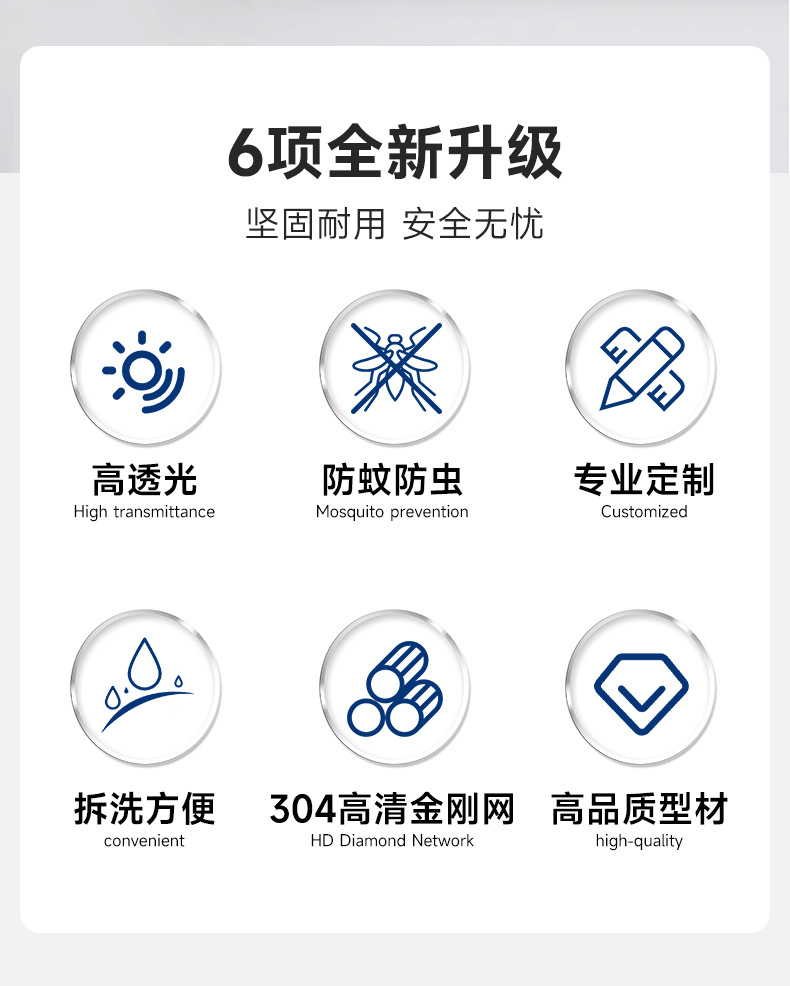 6项全新升级

坚固耐用 安全无忧

高透光
High transmittance

防蚊防虫
Mosquito prevention

专业定制
Customized

拆洗方便
convenient

304高清金刚网
HD Diamond Network

高品质型材
high-quality