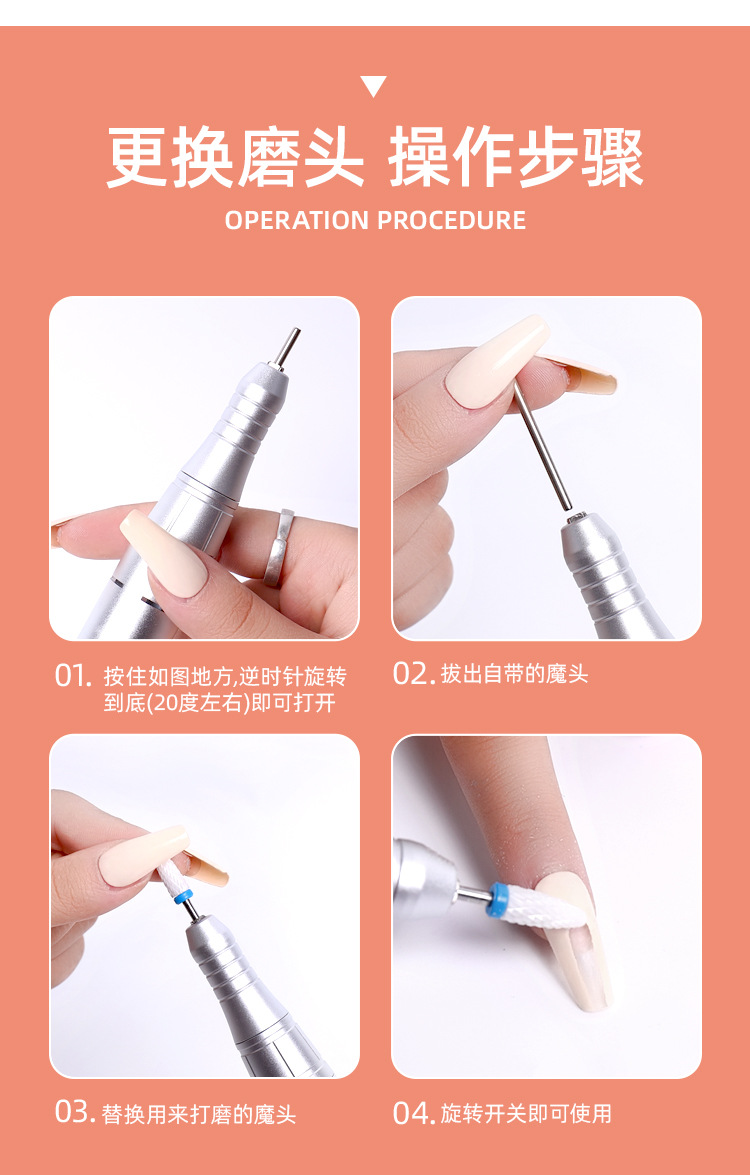 更换磨头 操作步骤

OPERATION PROCEDURE

01. 按住如图地方,逆时针旋转到底(20度左右)即可打开

02. 拔出自带的魔头

03. 替换用来打磨的魔头

04. 旋转开关即可使用