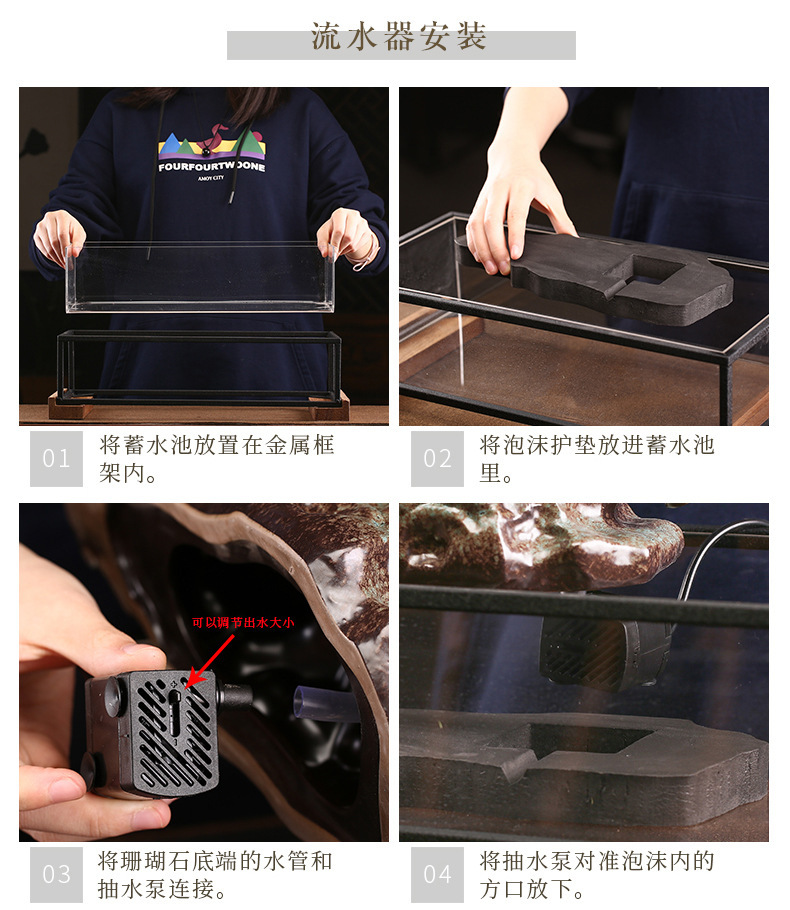 流水器安装

FOURFOURTWOONE
AMOY CITY

01 将蓄水池放置在金属框架内。

02 将泡沫护垫放进蓄水池里。

可以调节出水大小

03 将珊瑚石底端的水管和抽水泵连接。

04 将抽水泵对准泡沫内的方口放下。