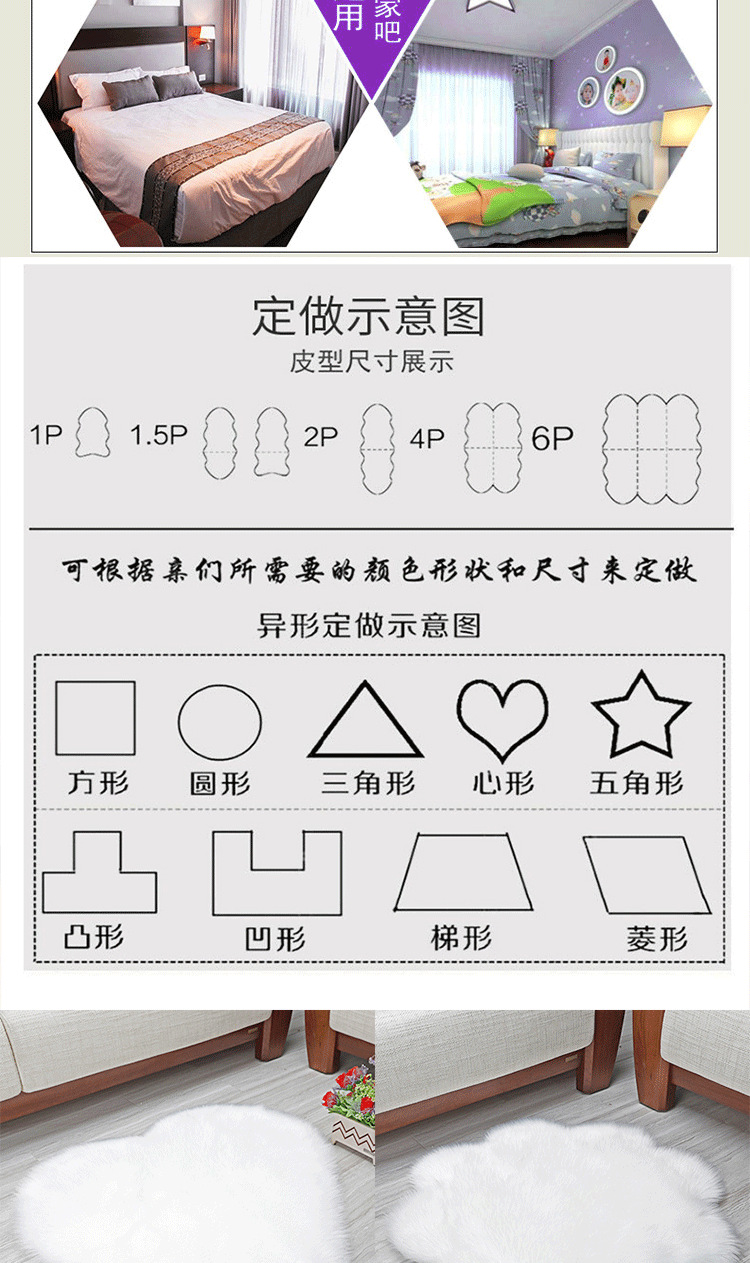 用 家吧

定做示意图
皮型尺寸展示

1P 1.5P 2P 4P 6P

可根据亲们所需要的颜色形状和尺寸来定做

异形定做示意图

方形 圆形 三角形 心形 五角形

凸形 凹形 梯形 菱形