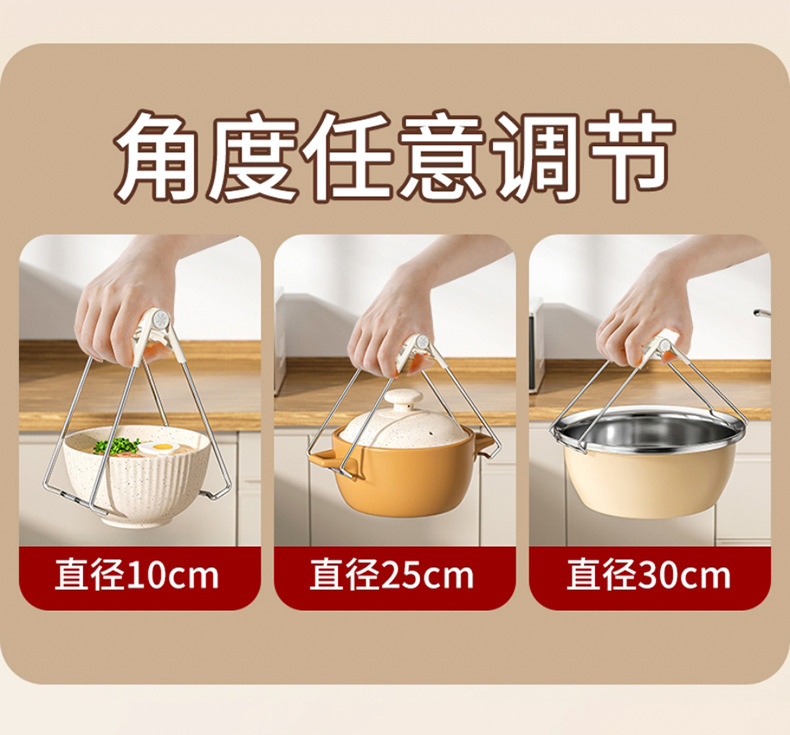 角度任意调节

直径10cm

直径25cm

直径30cm