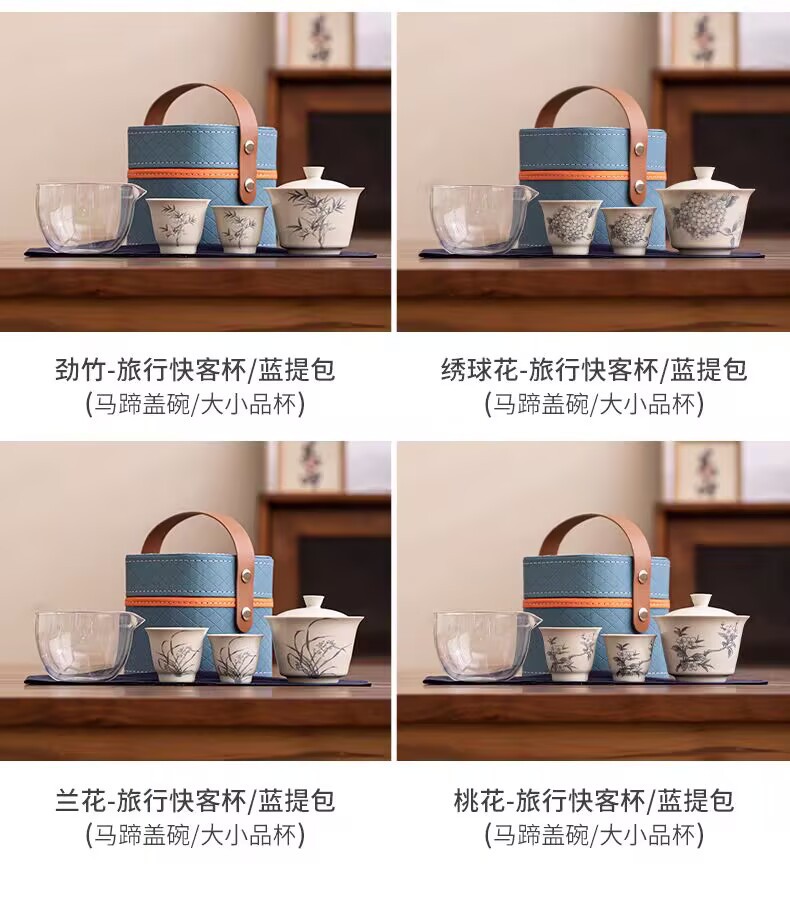 劲竹-旅行快客杯/蓝提包
(马蹄盖碗/大小品杯)

绣球花-旅行快客杯/蓝提包
(马蹄盖碗/大小品杯)

兰花-旅行快客杯/蓝提包
(马蹄盖碗/大小品杯)

桃花-旅行快客杯/蓝提包
(马蹄盖碗/大小品杯)